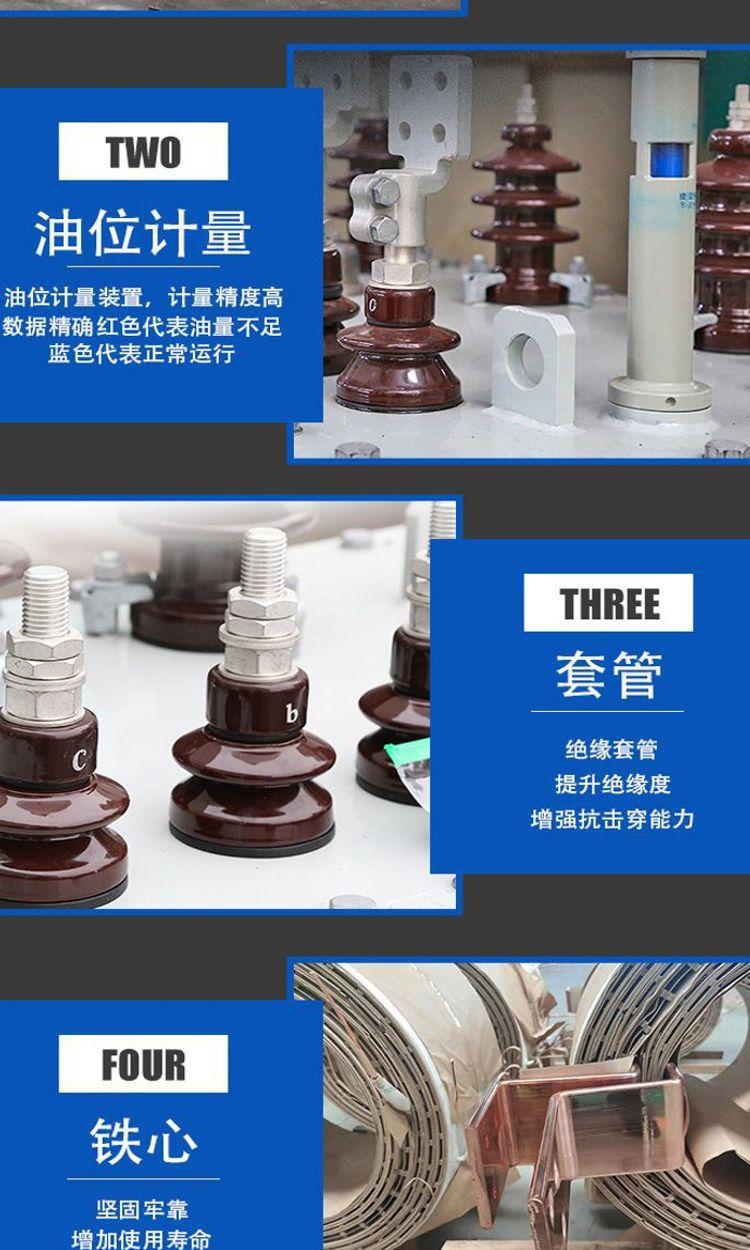 TWO

油位计量

油位计量装置，计量精度高
数据精确红色代表油量不足
蓝色代表正常运行

c

c

b

THREE

套管

绝缘套管
提升绝缘度
增强抗击穿能力

FOUR

铁心

坚固牢靠
增加使用寿命