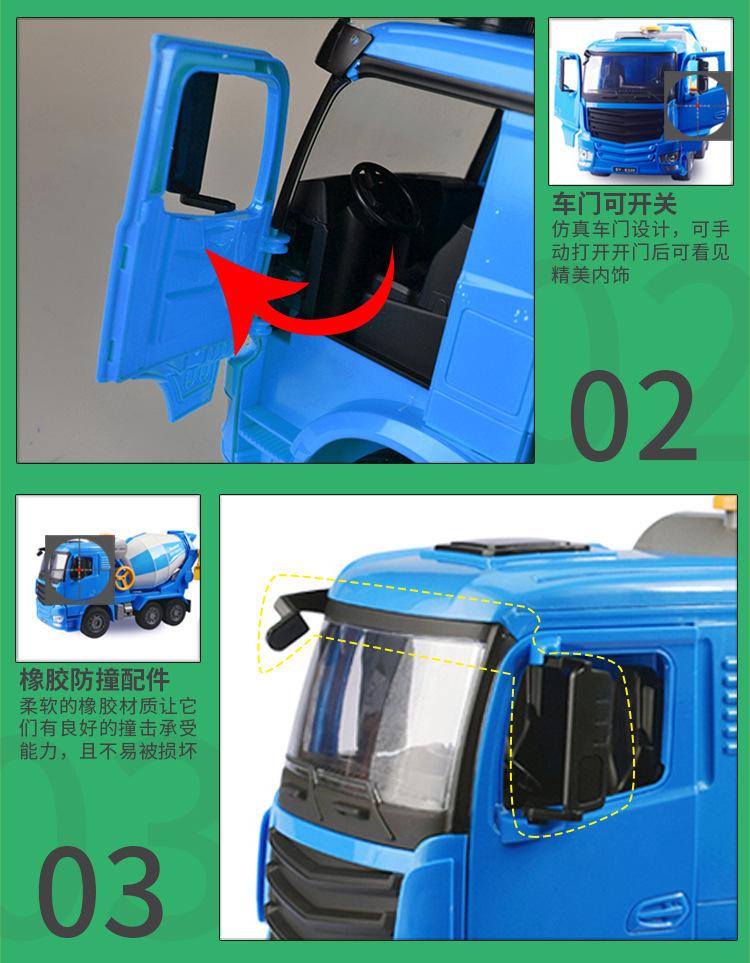 车门可开关
仿真车门设计，可手动打开开门后可看见精美内饰

02

橡胶防撞配件
柔软的橡胶材质让它们有良好的撞击承受能力，且不易被损坏

03