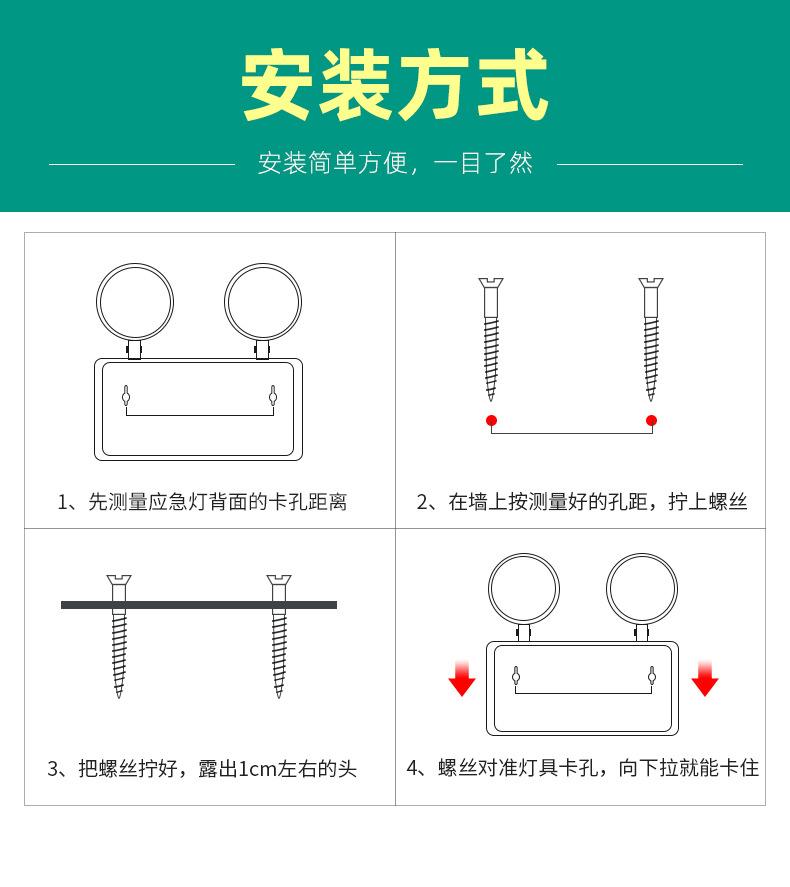 安装方式

安装简单方便，一目了然

1、先测量应急灯背面的卡孔距离

2、在墙上按测量好的孔距，拧上螺丝

3、把螺丝拧好，露出1cm左右的头

4、螺丝对准灯具卡孔，向下拉就能卡住