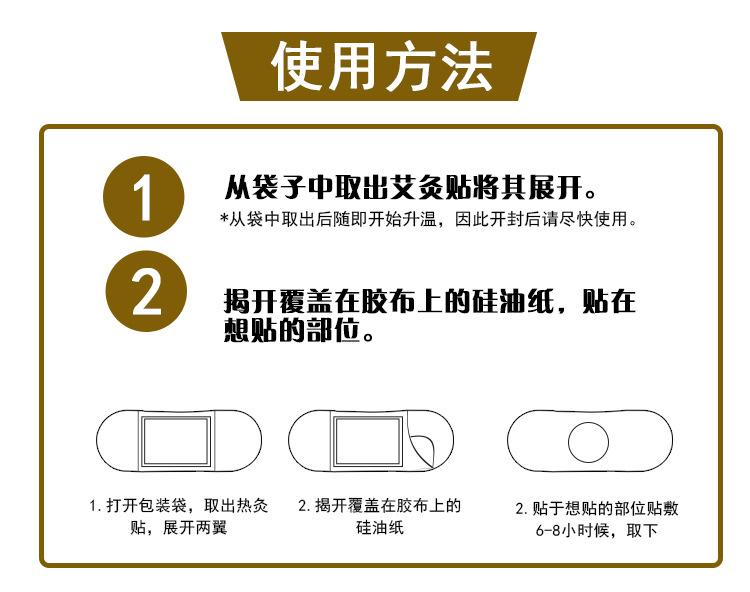 使用方法

1

从袋子中取出艾灸贴将其展开。

*从袋中取出后随即开始升温，因此开封后请尽快使用。

2

揭开覆盖在胶布上的硅油纸，贴在想贴的部位。

1. 打开包装袋，取出热灸贴，展开两翼

2. 揭开覆盖在胶布上的硅油纸

2. 贴于想贴的部位贴敷6-8小时候，取下