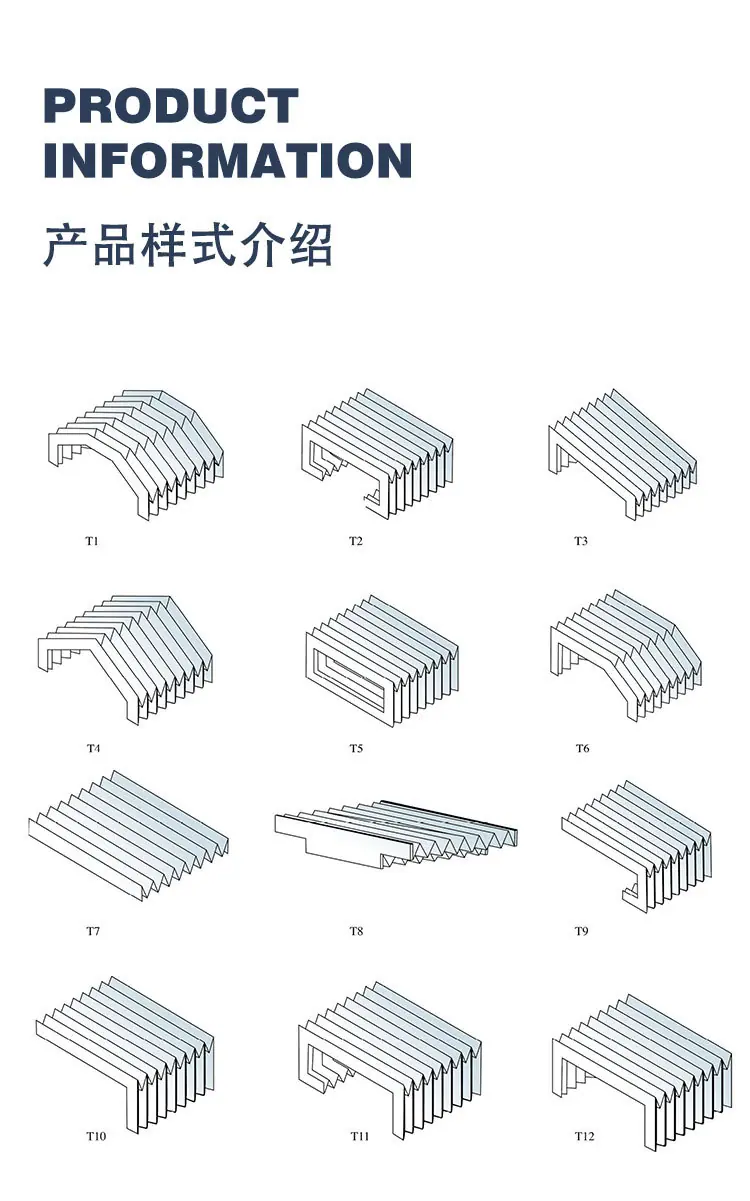 PRODUCT INFORMATION

产品样式介绍

T1

T2

T3

T4

T5

T6

T7

T8

T9

T10

T11

T12