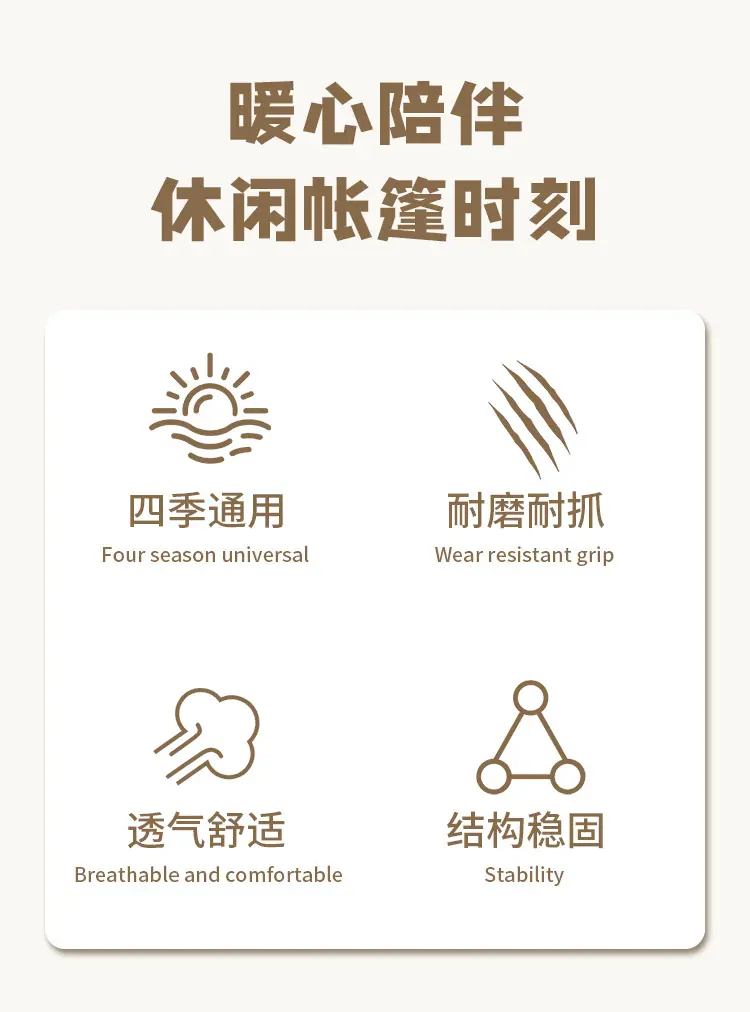 暖心陪伴
休闲帐篷时刻

四季通用
Four season universal

耐磨耐抓
Wear resistant grip

透气舒适
Breathable and comfortable

结构稳固
Stability