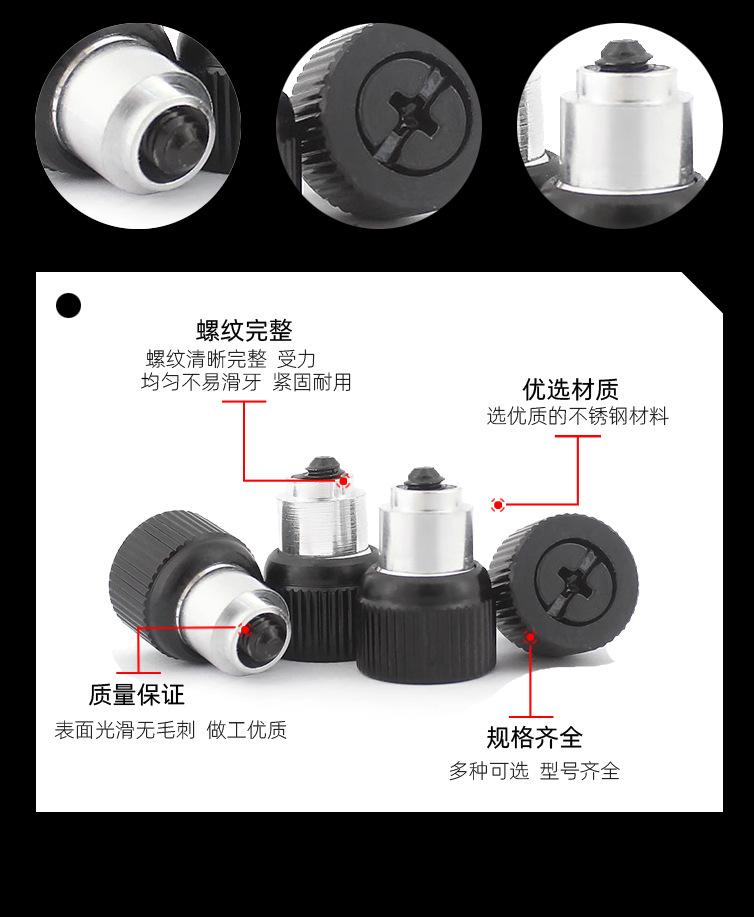 螺纹完整

螺纹清晰完整 受力
均匀不易滑牙 紧固耐用

优选材质

选优质的不锈钢材料

质量保证

表面光滑无毛刺 做工优质

规格齐全

多种可选 型号齐全