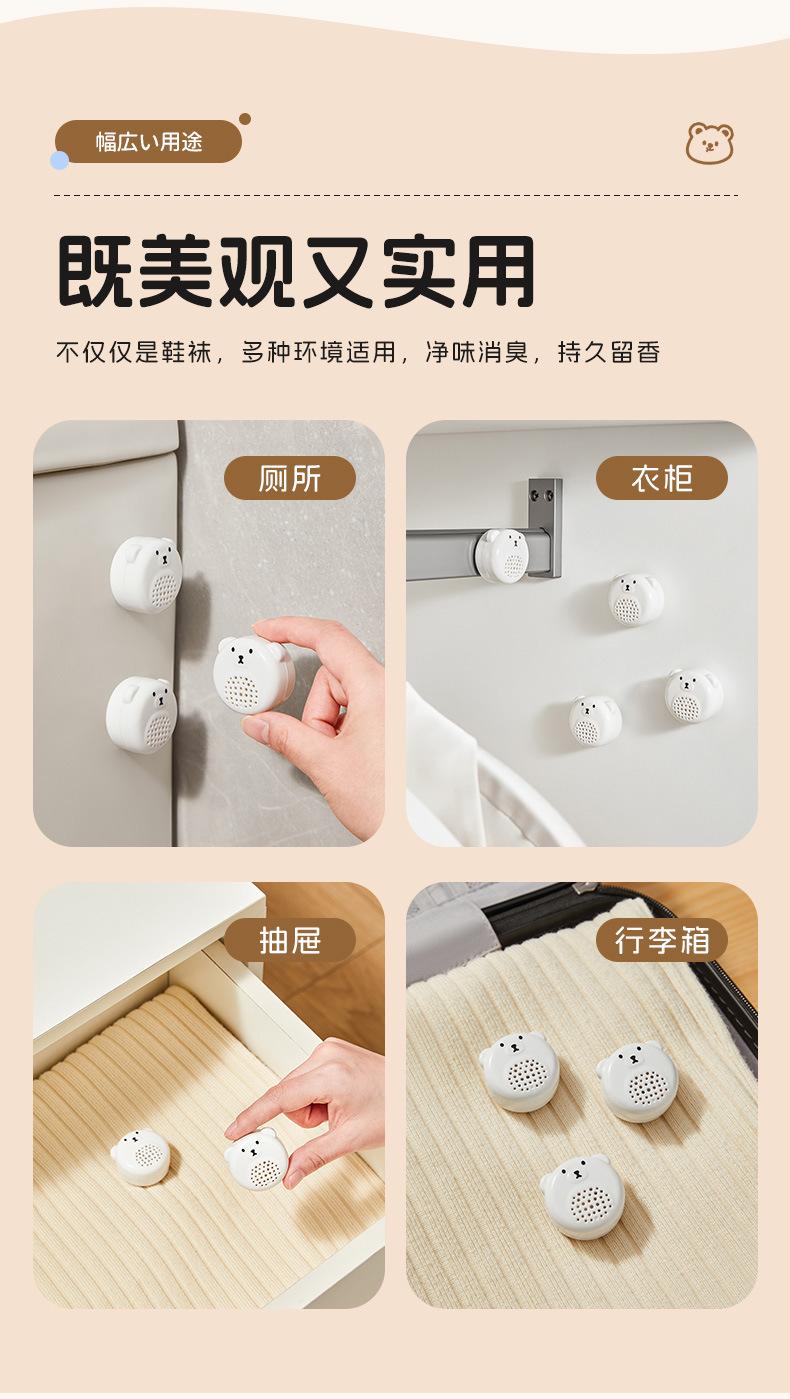 幅広い用途

既美观又实用

不仅仅是鞋袜，多种环境适用，净味消臭，持久留香

厕所

衣柜

抽屉

行李箱