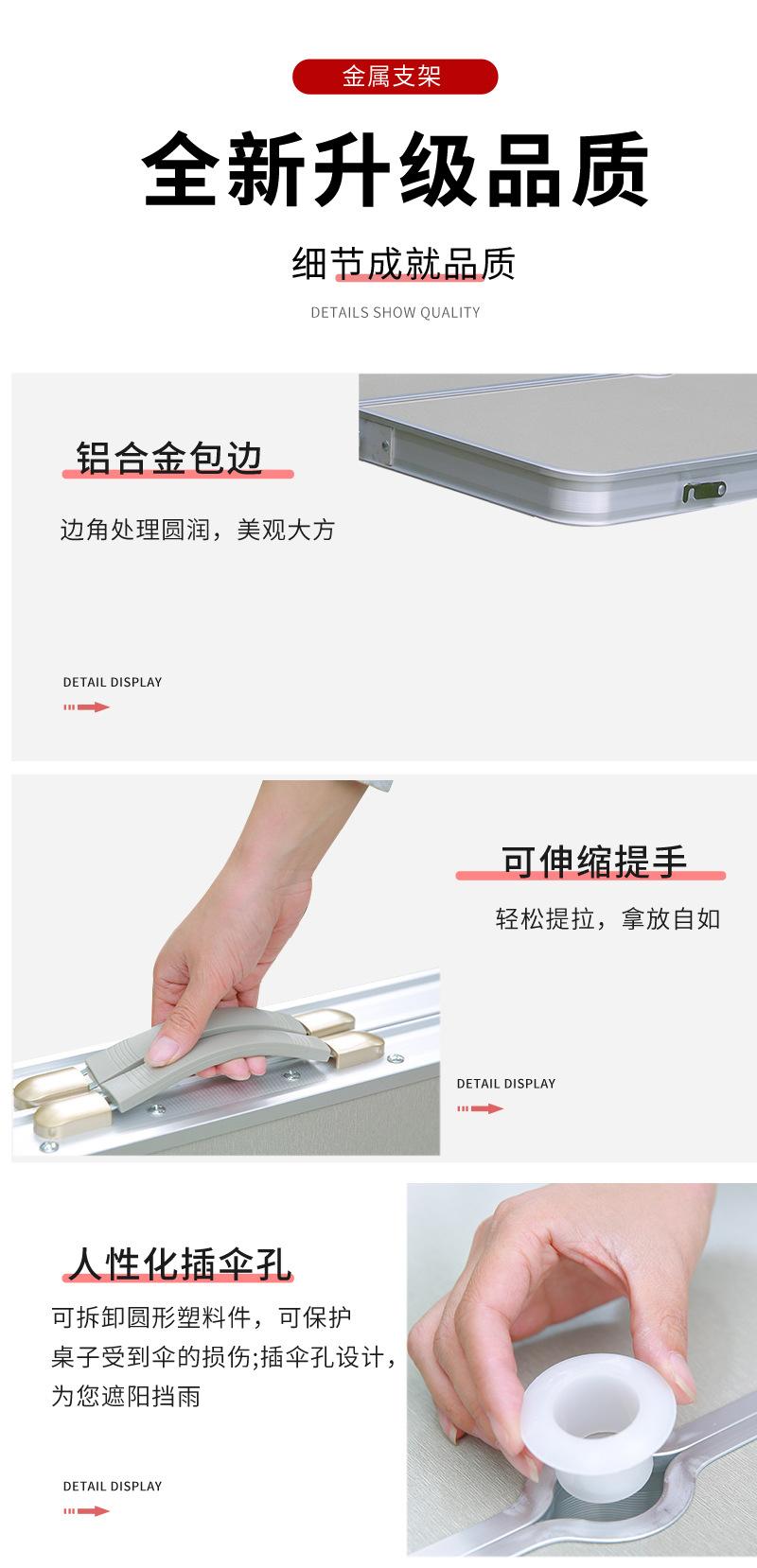 金属支架

全新升级品质

细节成就品质

DETAILS SHOW QUALITY

铝合金包边

边角处理圆润，美观大方

DETAIL DISPLAY

可伸缩提手

轻松提拉，拿放自如

DETAIL DISPLAY

人性化插伞孔

可拆卸圆形塑料件，可保护桌子受到伞的损伤;插伞孔设计，为您遮阳挡雨

DETAIL DISPLAY