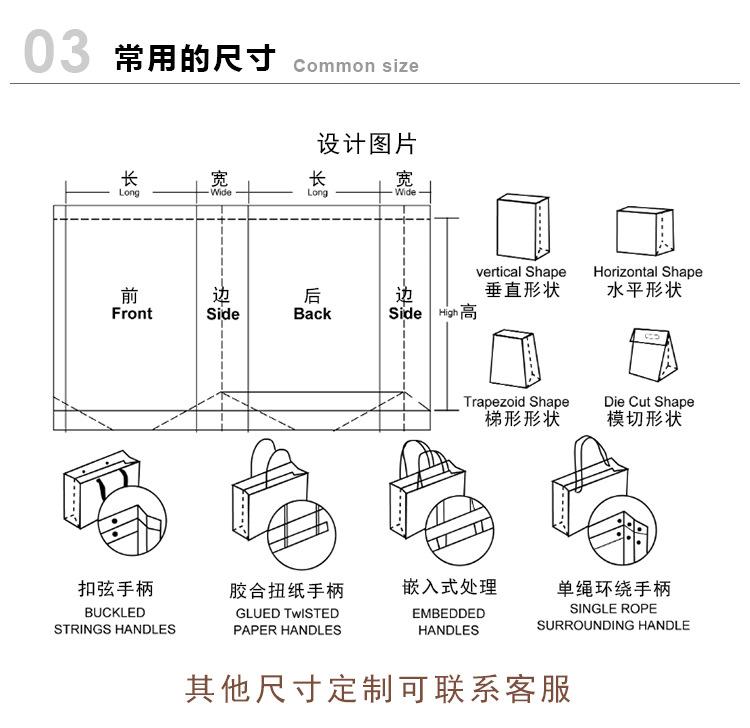 03 常用的尺寸 Common size

设计图片

长 Long
宽 Wide
长 Long
宽 Wide

前 Front
边 Side
后 Back
边 Side
High 高

vertical Shape
垂直形状

Horizontal Shape
水平形状

Trapezoid Shape
梯形形状

Die Cut Shape
模切形状

扣弦手柄
BUCKLED STRINGS HANDLES

胶合扭纸手柄
GLUED TwISTED PAPER HANDLES

嵌入式处理
EMBEDDED HANDLES

单绳环绕手柄
SINGLE ROPE SURROUNDING HANDLE

其他尺寸定制可联系客服