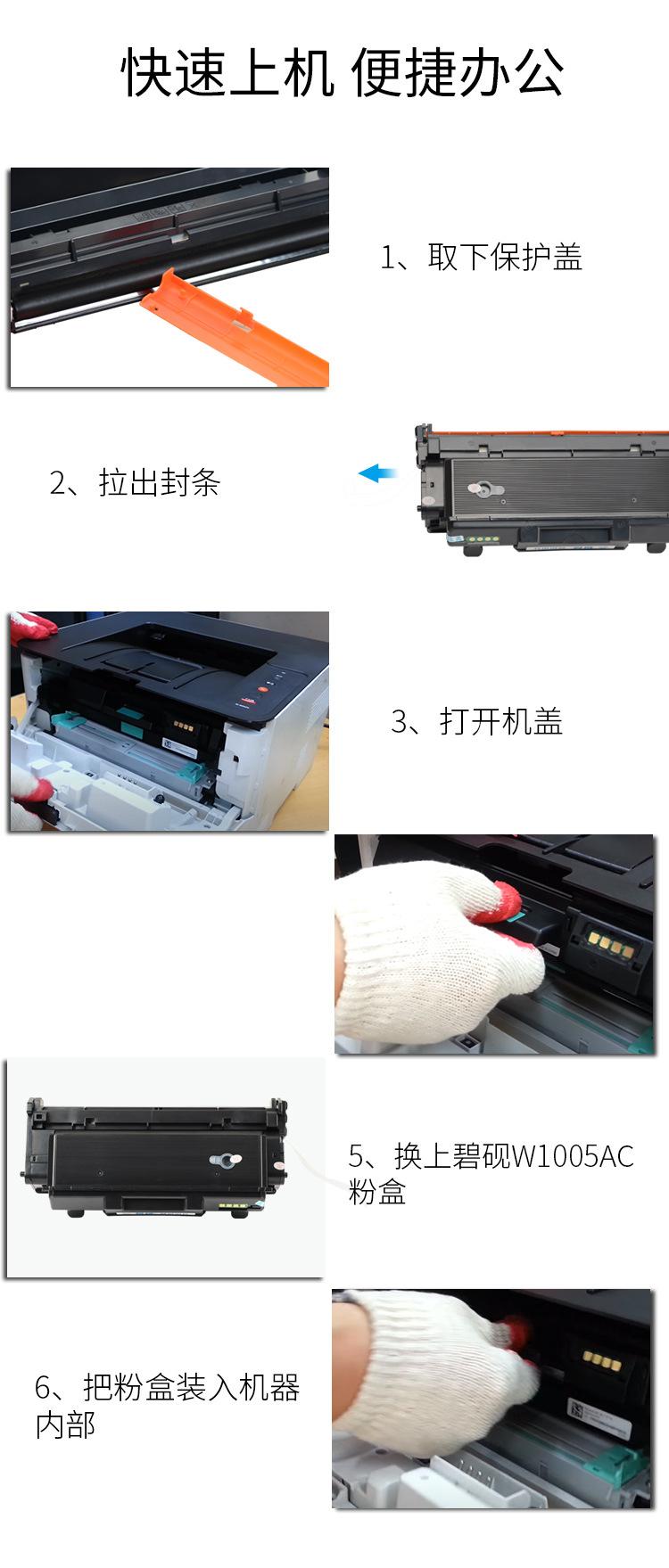 快速上机 便捷办公

1、取下保护盖

2、拉出封条

3、打开机盖

5、换上碧砚W1005AC粉盒

6、把粉盒装入机器内部