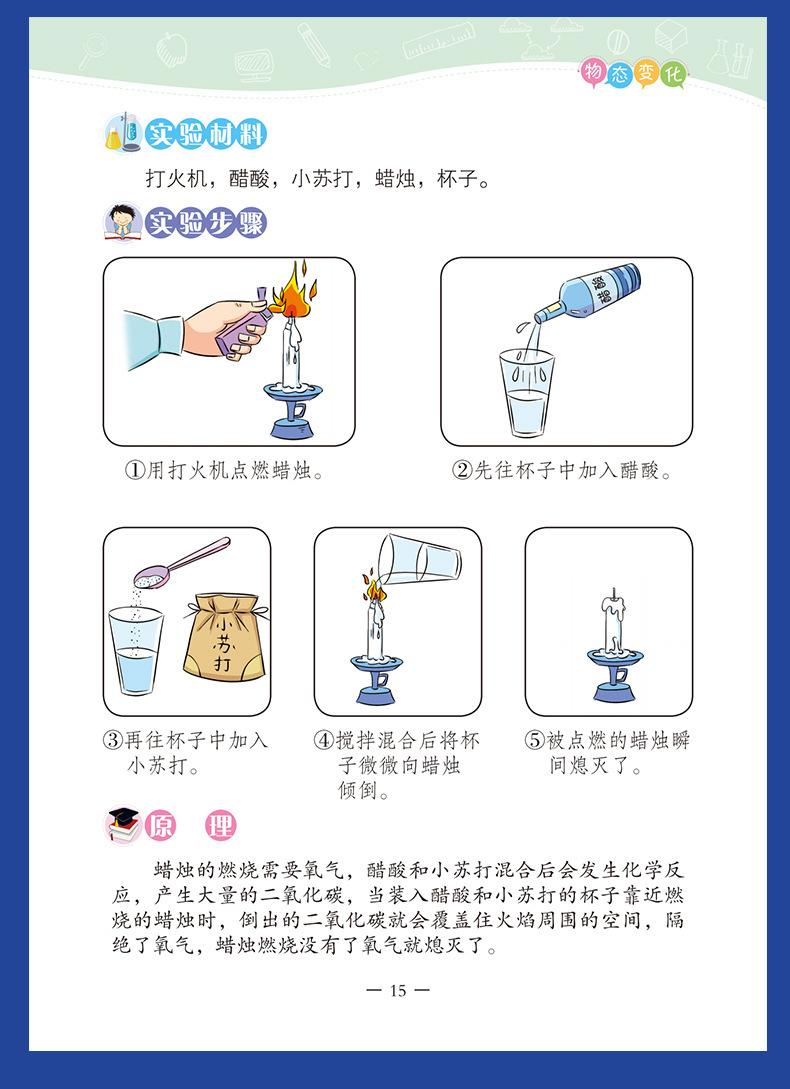 物态变化

实验材料

打火机，醋酸，小苏打，蜡烛，杯子。

实验步骤

醋酸

①用打火机点燃蜡烛。

②先往杯子中加入醋酸。

小苏打

③再往杯子中加入小苏打。

④搅拌混合后将杯子微微向蜡烛倾倒。

⑤被点燃的蜡烛瞬间熄灭了。

原　理

蜡烛的燃烧需要氧气，醋酸和小苏打混合后会发生化学反应，产生大量的二氧化碳，当装入醋酸和小苏打的杯子靠近燃烧的蜡烛时，倒出的二氧化碳就会覆盖住火焰周围的空间，隔绝了氧气，蜡烛燃烧没有了氧气就熄灭了。

— 15 —