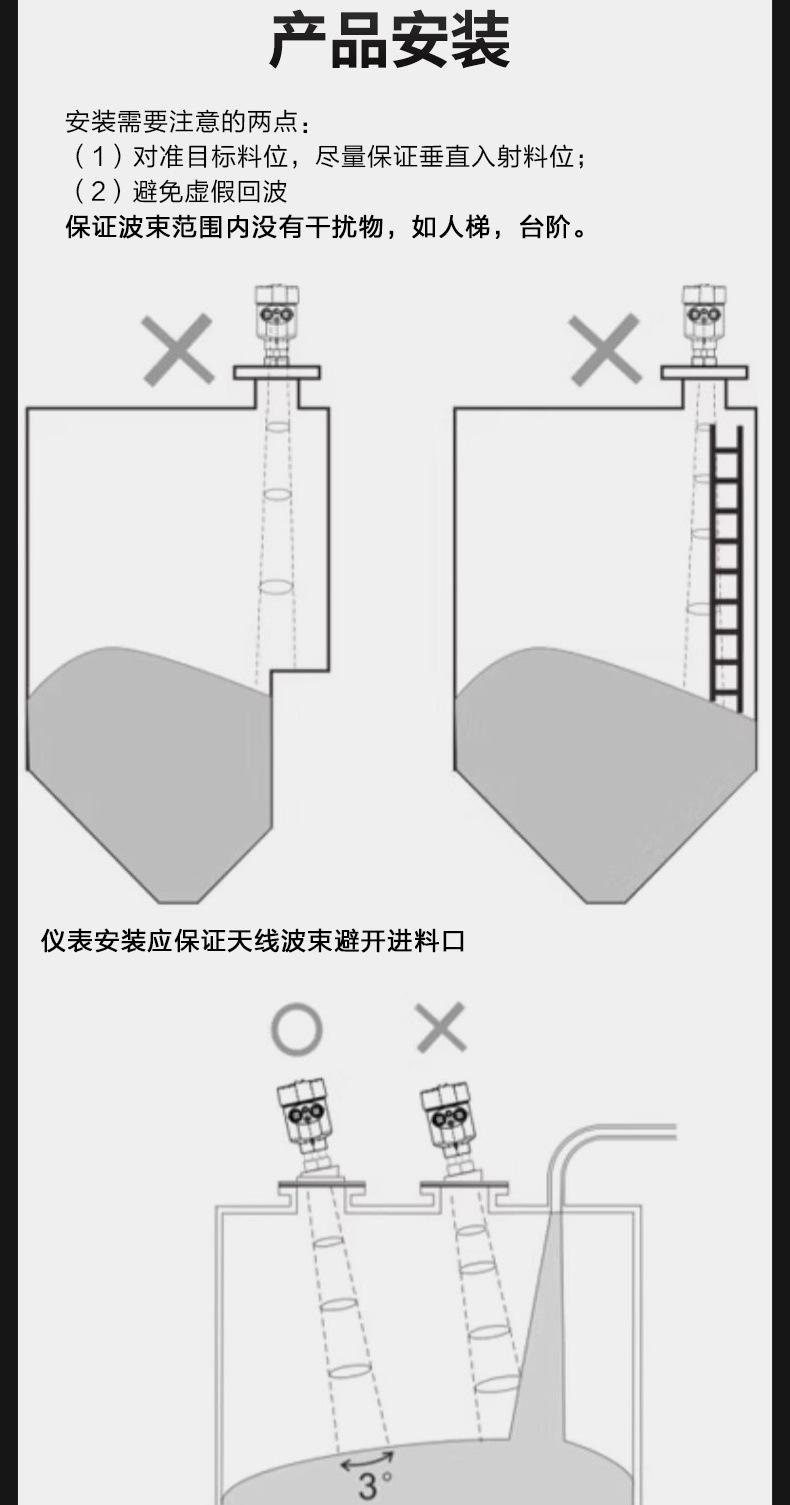 产品安装

安装需要注意的两点：
（1）对准目标料位，尽量保证垂直入射料位；
（2）避免虚假回波
保证波束范围内没有干扰物，如人梯，台阶。

仪表安装应保证天线波束避开进料口

3°