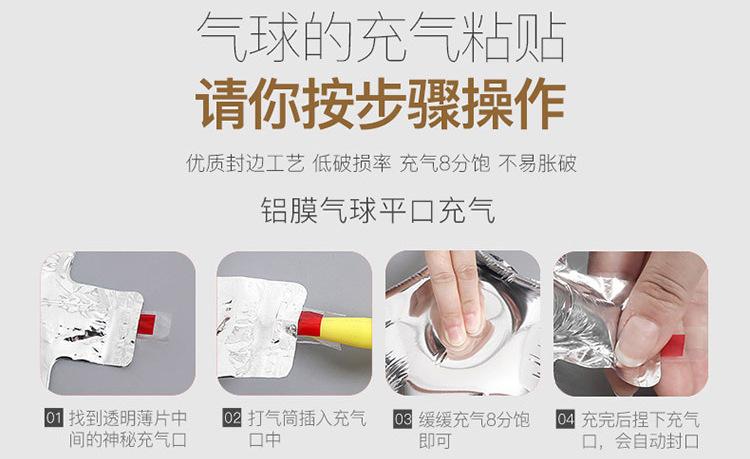 气球的充气粘贴

请你按步骤操作

优质封边工艺 低破损率 充气8分饱 不易胀破

铝膜气球平口充气

01 找到透明薄片中间的神秘充气口

02 打气筒插入充气口中

03 缓缓充气8分饱即可

04 充完后捏下充气口，会自动封口