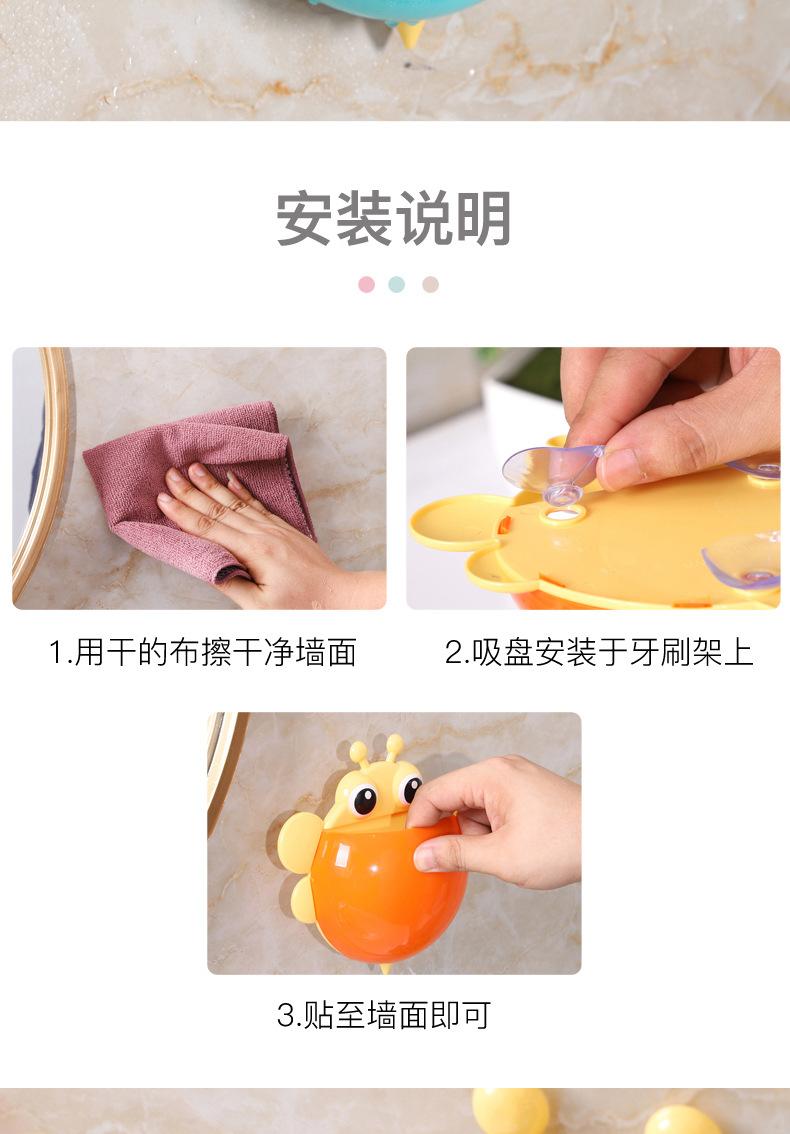 安装说明

1.用干的布擦干净墙面

2.吸盘安装于牙刷架上

3.贴至墙面即可