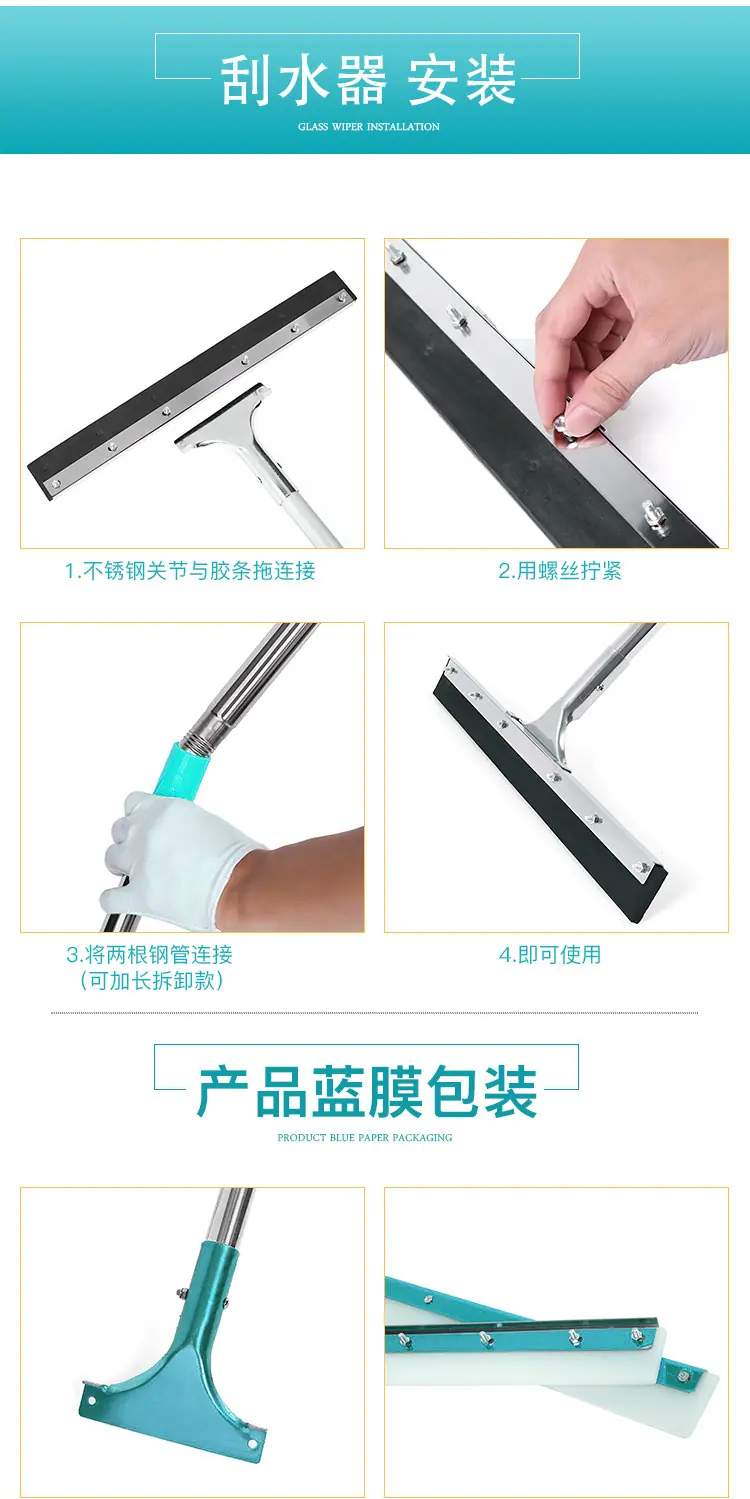 刮水器 安装

GLASS WIPER INSTALLATION

1.不锈钢关节与胶条拖连接

2.用螺丝拧紧

3.将两根钢管连接
（可加长拆卸款）

4.即可使用

产品蓝膜包装

PRODUCT BLUE PAPER PACKAGING