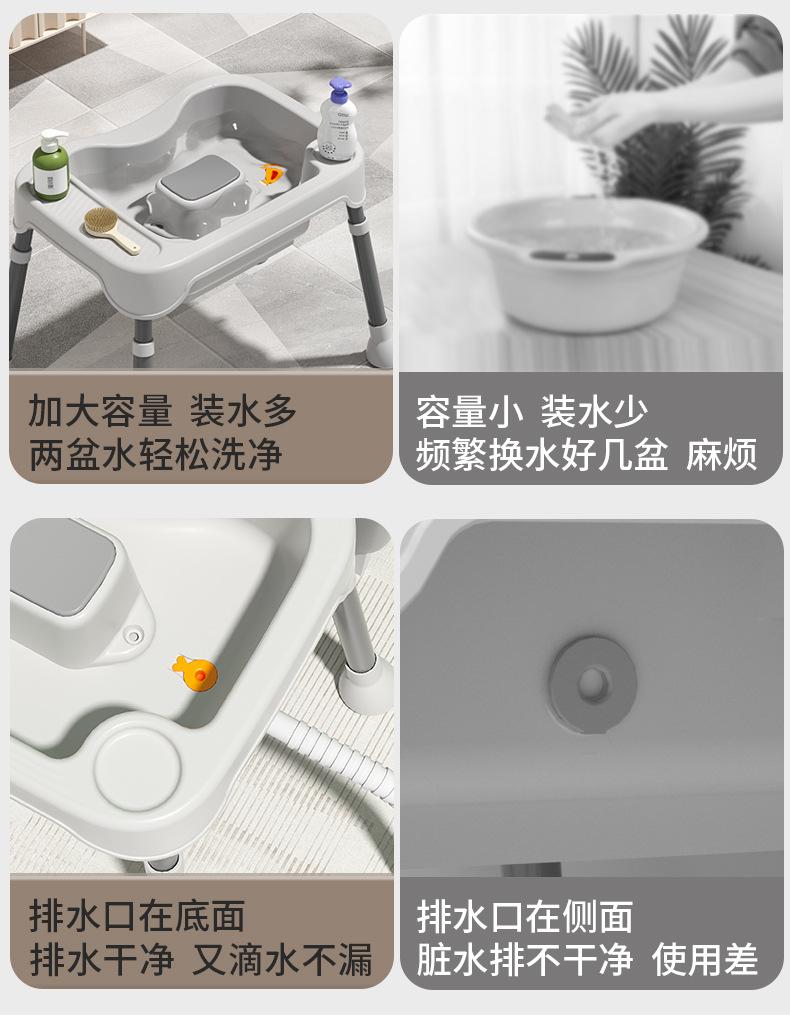 加大容量 装水多
两盆水轻松洗净

容量小 装水少
频繁换水好几盆 麻烦

排水口在底面
排水干净 又滴水不漏

排水口在侧面
脏水排不干净 使用差