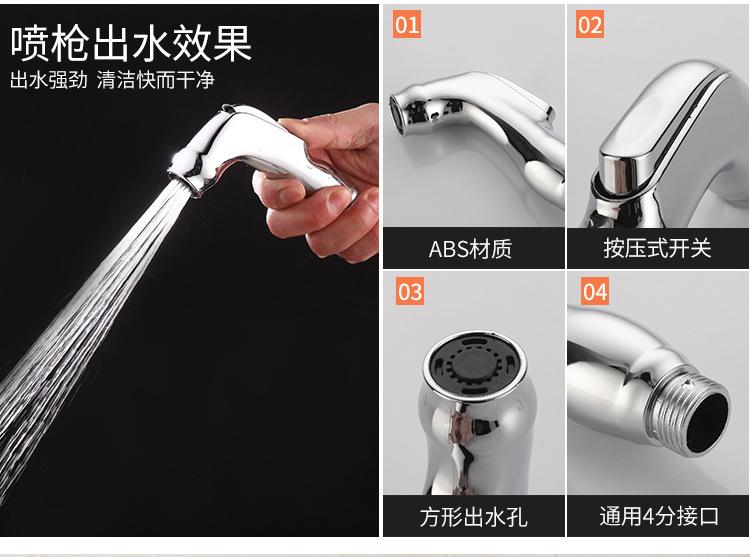 喷枪出水效果
出水强劲 清洁快而干净

01
ABS材质

02
按压式开关

03
方形出水孔

04
通用4分接口