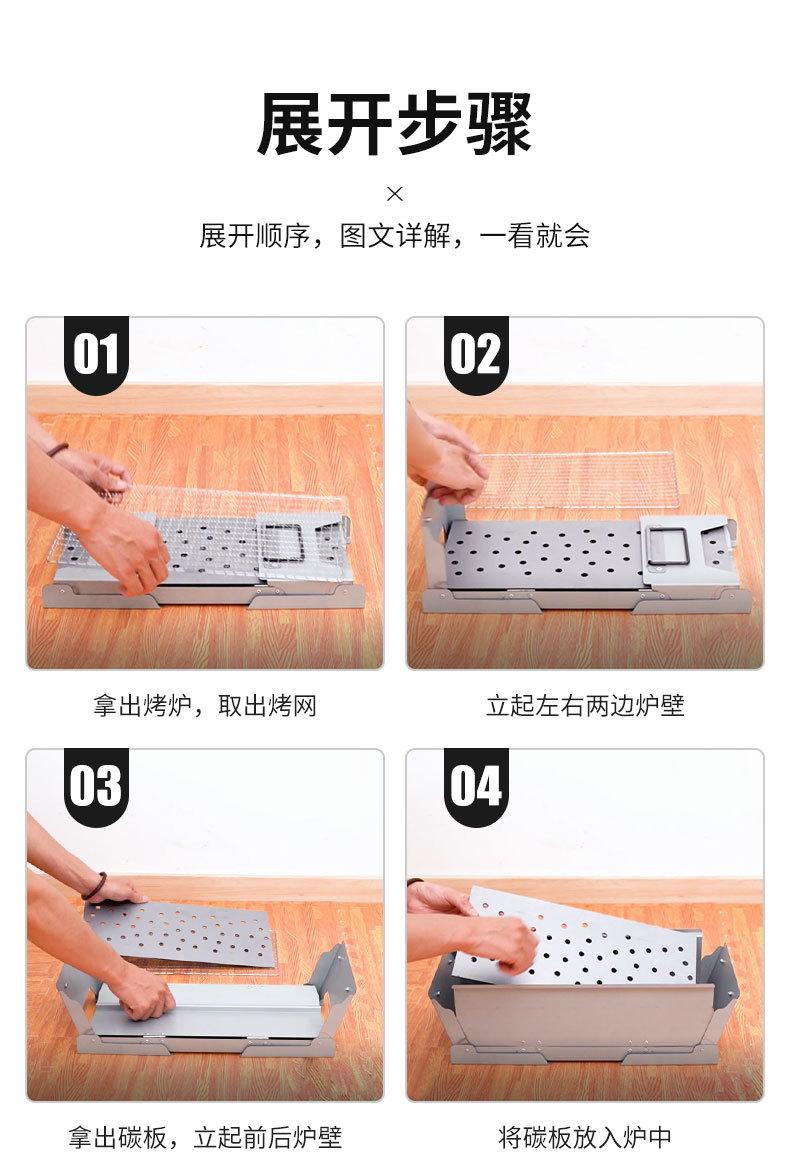 展开步骤

×

展开顺序，图文详解，一看就会

01

拿出烤炉，取出烤网

02

立起左右两边炉壁

03

拿出碳板，立起前后炉壁

04

将碳板放入炉中