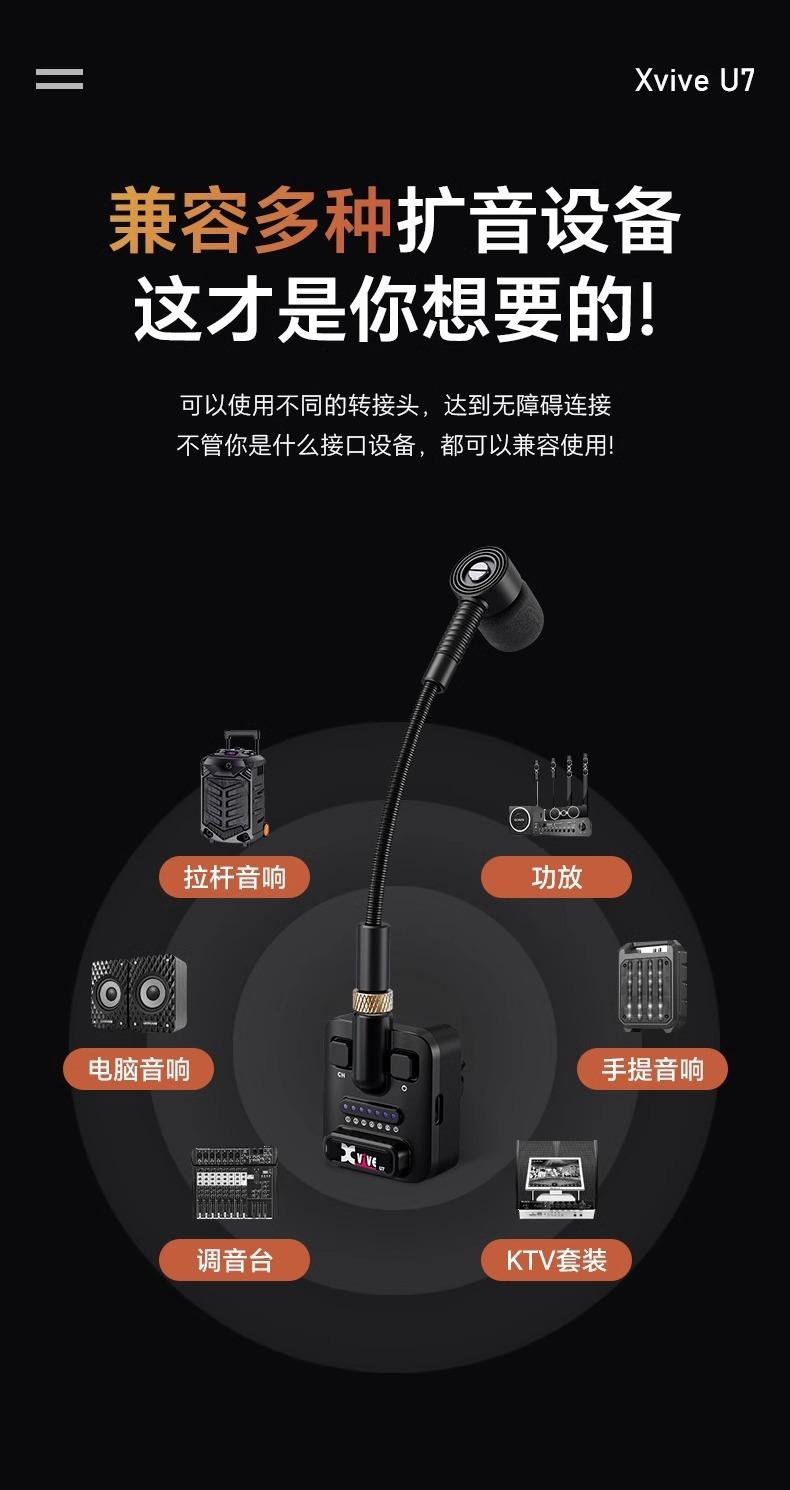 Xvive U7

兼容多种扩音设备
这才是你想要的!

可以使用不同的转接头，达到无障碍连接
不管你是什么接口设备，都可以兼容使用!

拉杆音响

功放

电脑音响

手提音响

CH

Xvive U7

调音台

KTV套装