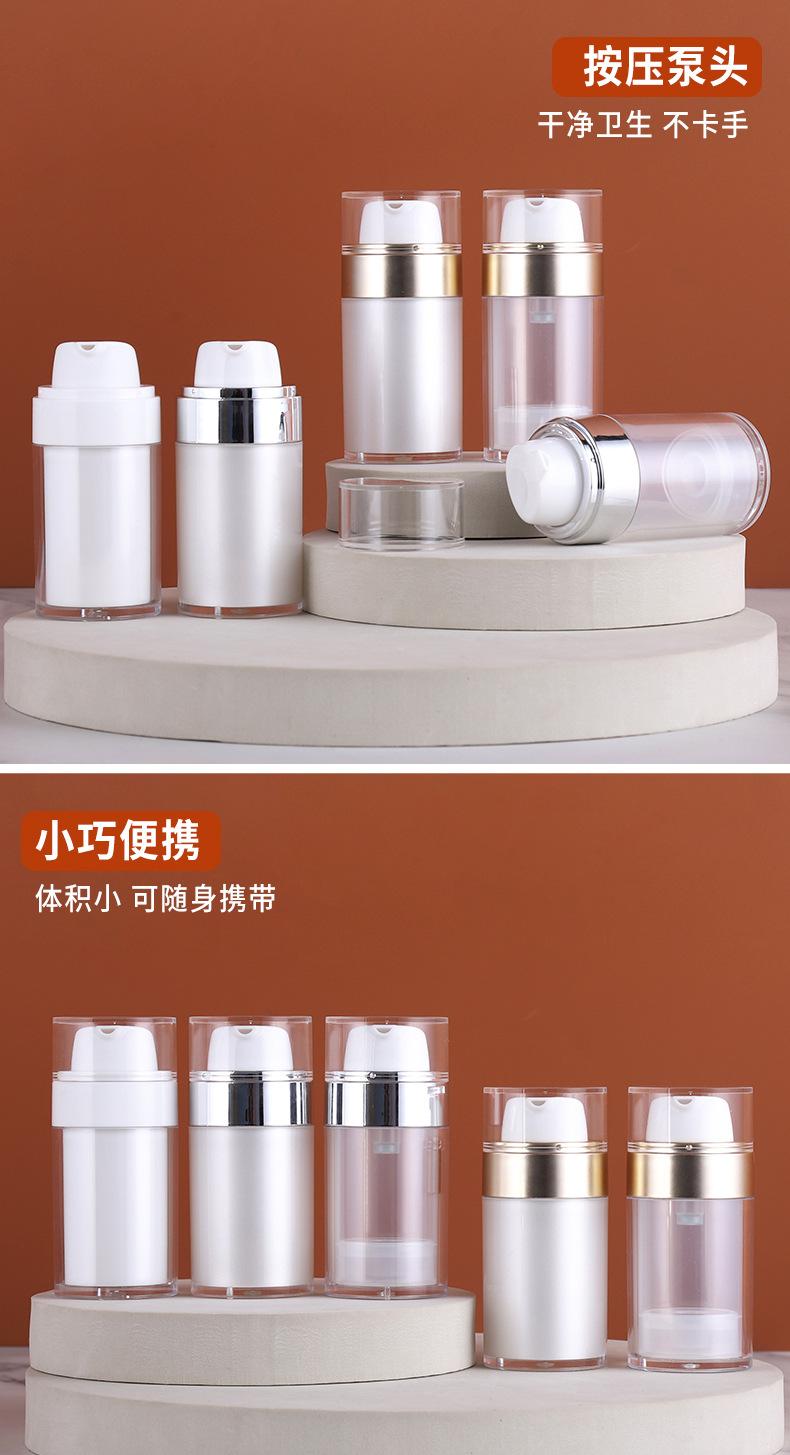 按压泵头

干净卫生 不卡手

小巧便携

体积小 可随身携带