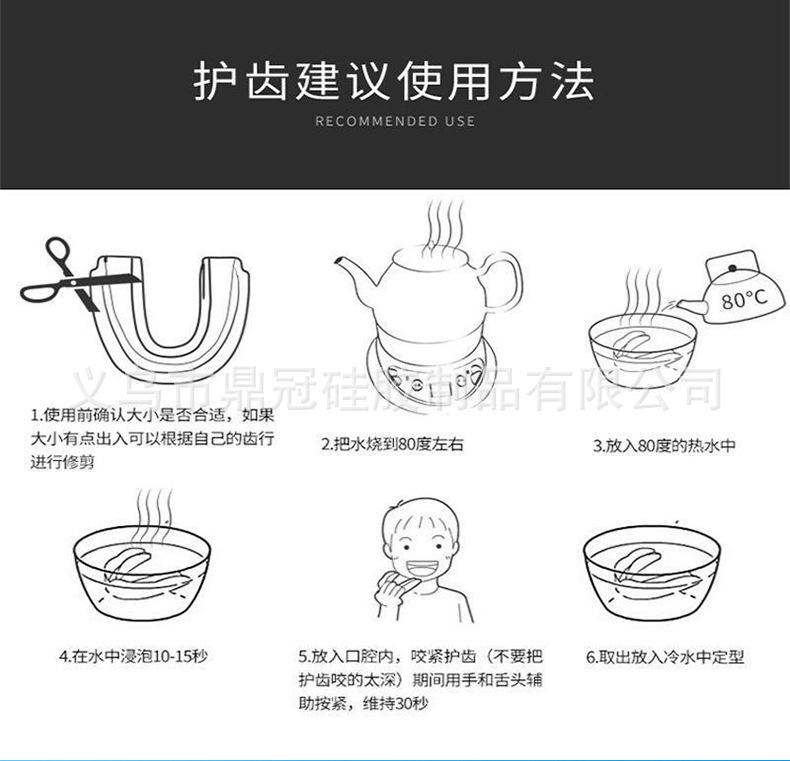 护齿建议使用方法

RECOMMENDED USE

80°C

义乌市鼎冠硅胶制品有限公司

1.使用前确认大小是否合适，如果大小有点出入可以根据自己的齿行进行修剪

2.把水烧到80度左右

3.放入80度的热水中

4.在水中浸泡10-15秒

5.放入口腔内，咬紧护齿（不要把护齿咬的太深）期间用手和舌头辅助按紧，维持30秒

6.取出放入冷水中定型