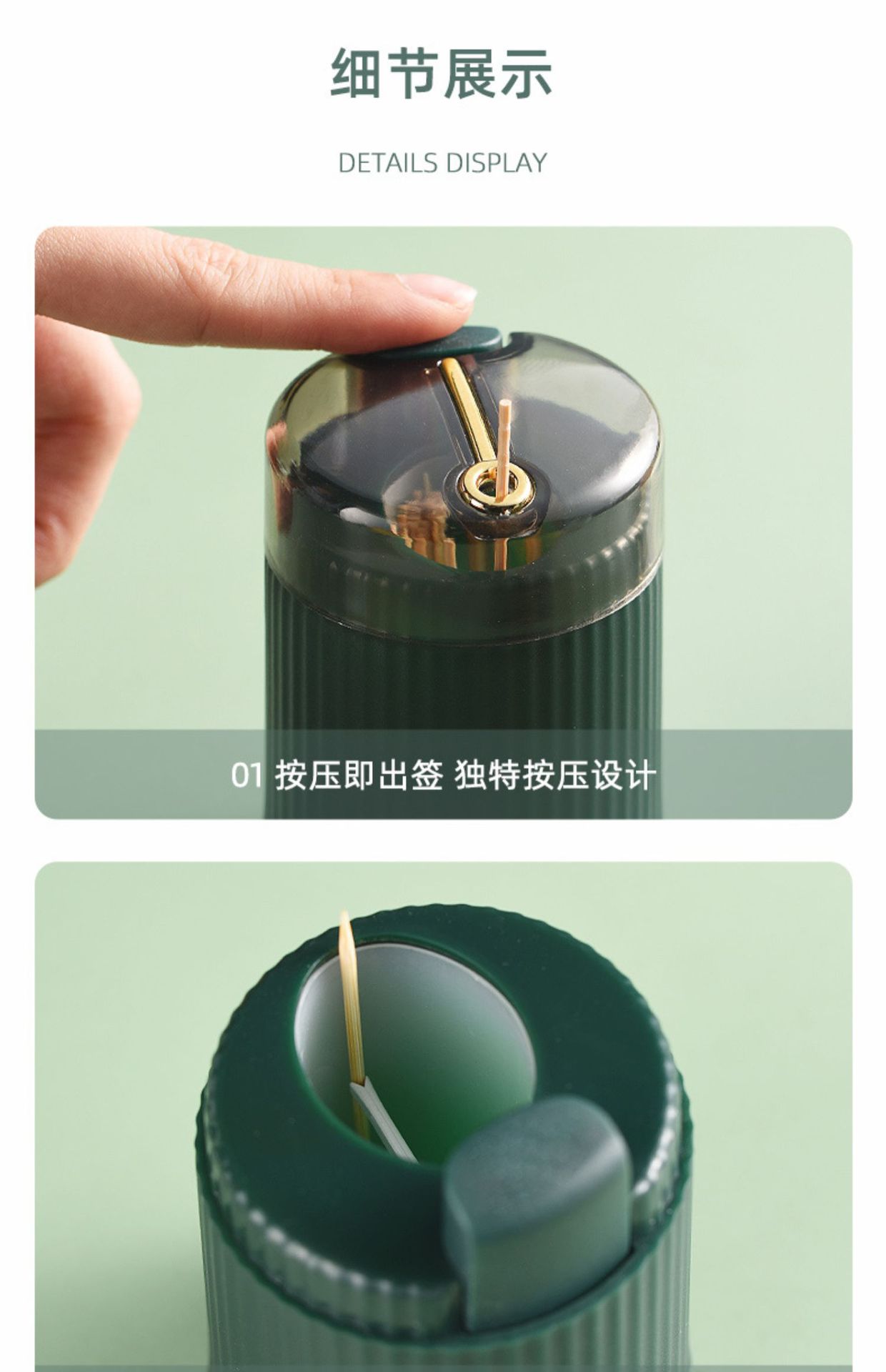 细节展示

DETAILS DISPLAY

01 按压即出签 独特按压设计