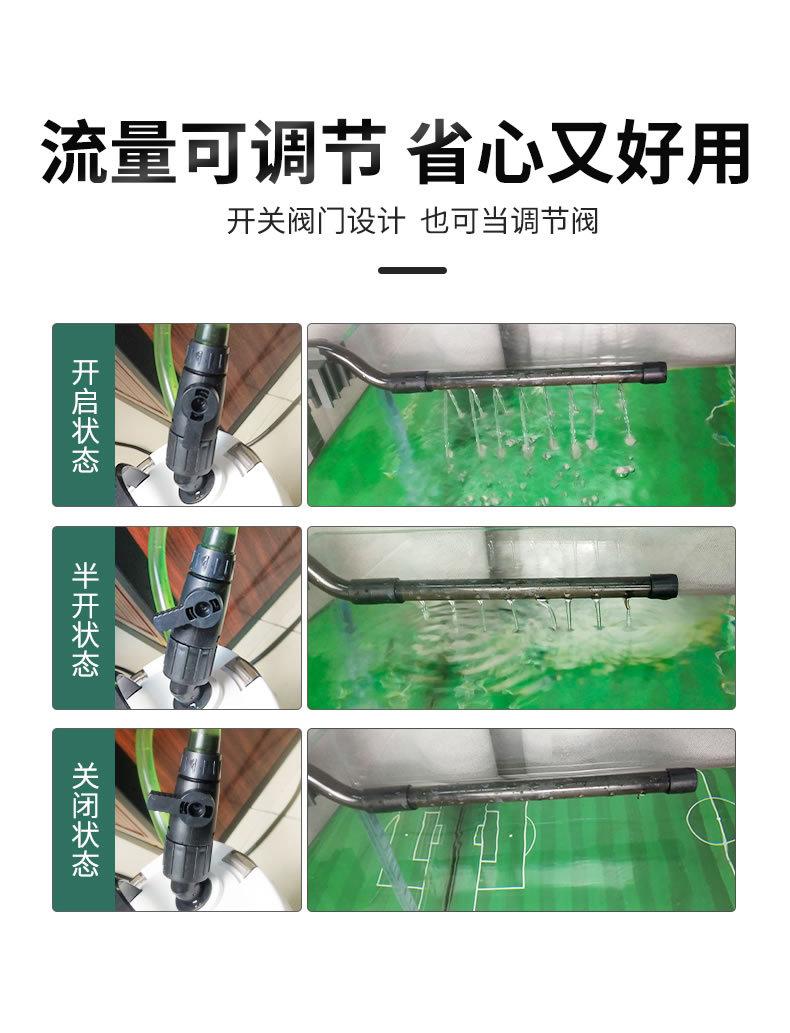 流量可调节 省心又好用

开关阀门设计 也可当调节阀

开启状态

半开状态

关闭状态