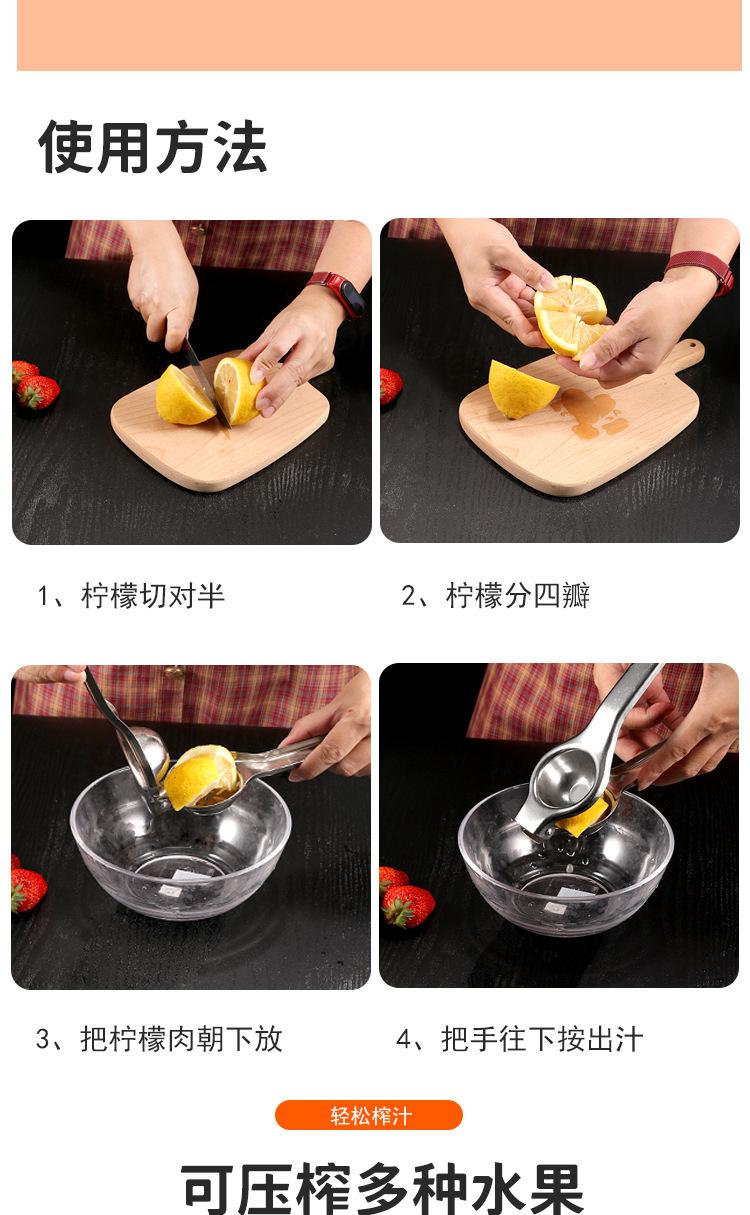 使用方法

1、柠檬切对半

2、柠檬分四瓣

3、把柠檬肉朝下放

4、把手往下按出汁

轻松榨汁

可压榨多种水果