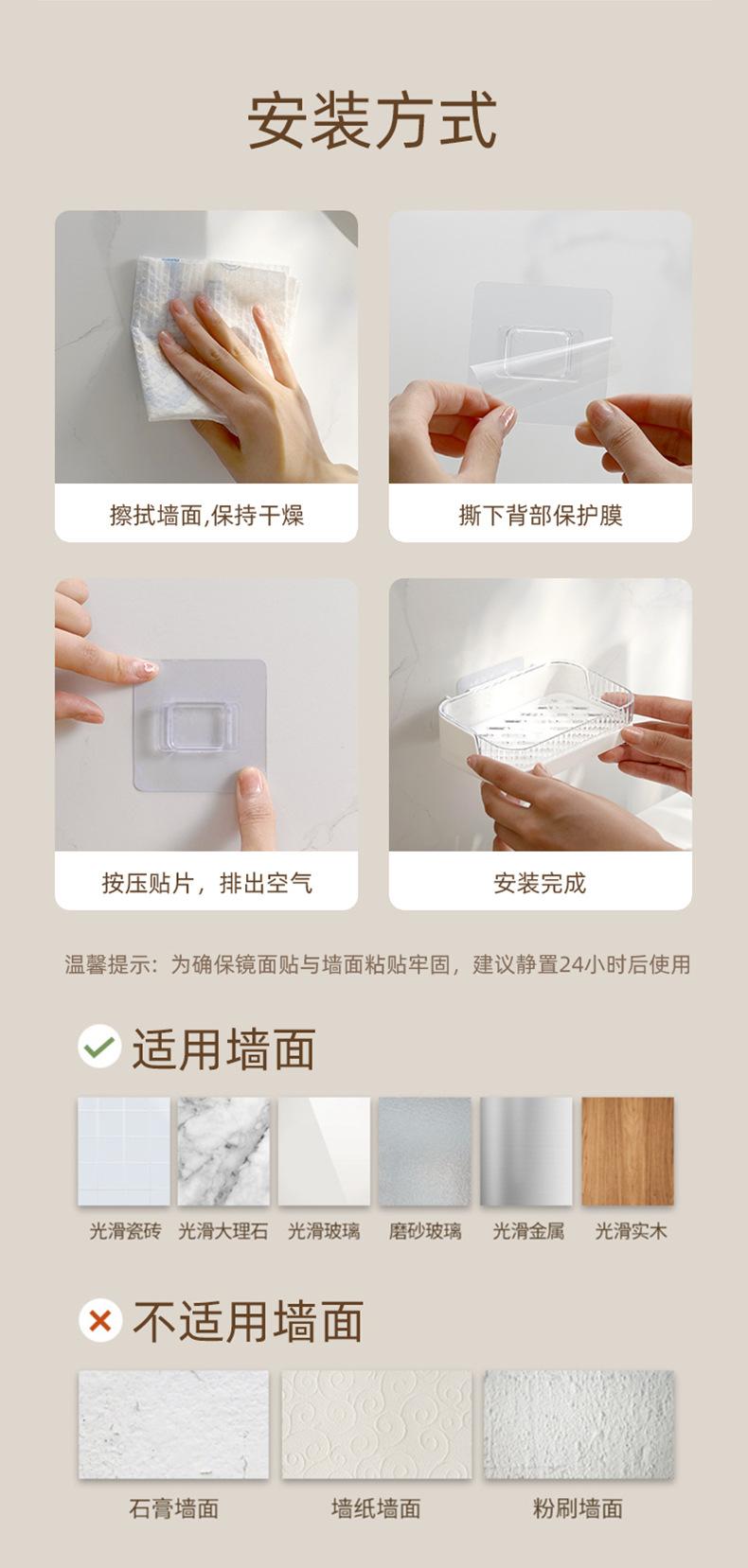 安装方式

擦拭墙面,保持干燥

撕下背部保护膜

按压贴片，排出空气

安装完成

温馨提示：为确保镜面贴与墙面粘贴牢固，建议静置24小时后使用

适用墙面

光滑瓷砖 光滑大理石 光滑玻璃 磨砂玻璃 光滑金属 光滑实木

不适用墙面

石膏墙面 墙纸墙面 粉刷墙面