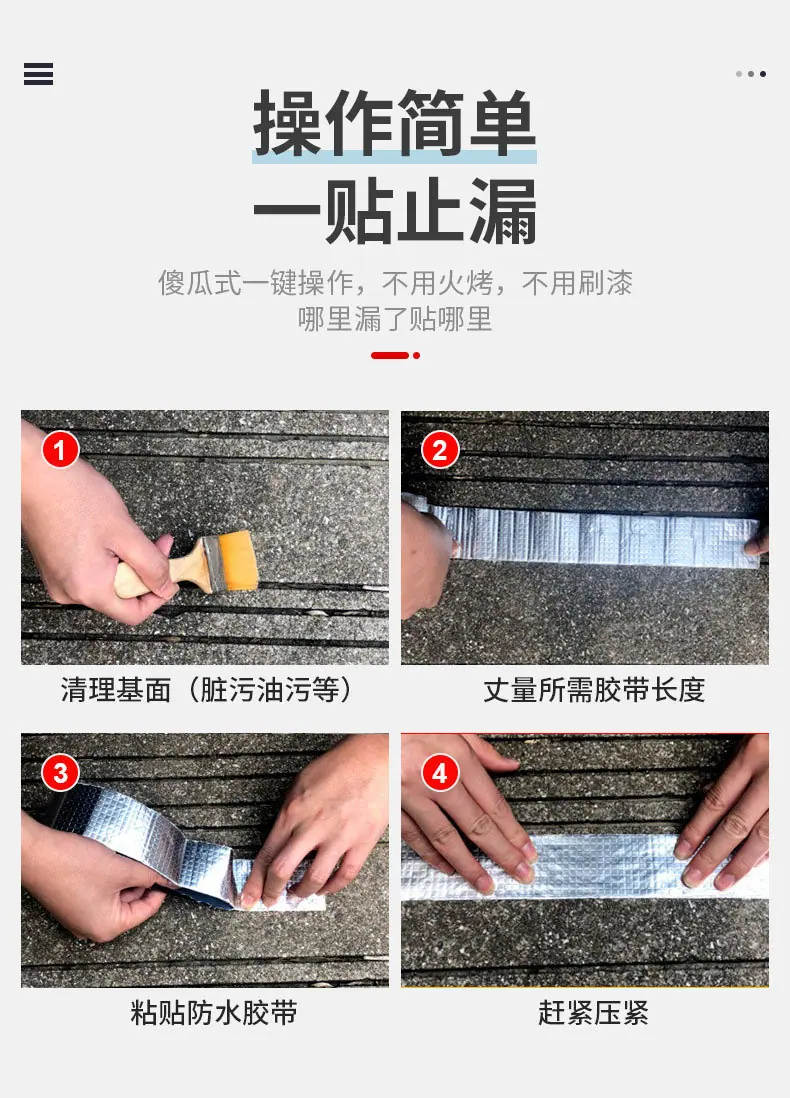 操作简单
一贴止漏

傻瓜式一键操作，不用火烤，不用刷漆
哪里漏了贴哪里

1
清理基面（脏污油污等）

2
丈量所需胶带长度

3
粘贴防水胶带

4
赶紧压紧