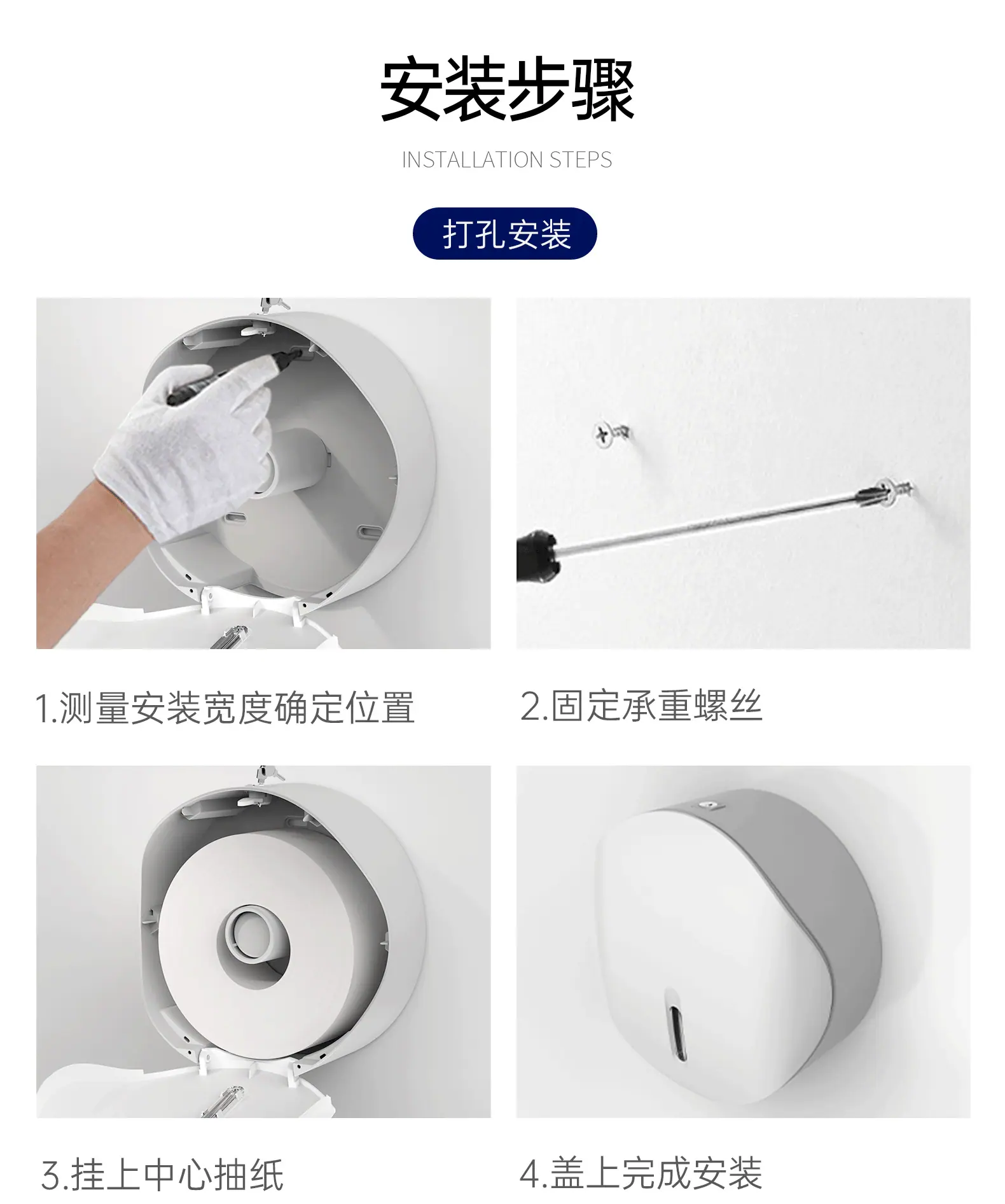 安装步骤

INSTALLATION STEPS

打孔安装

1.测量安装宽度确定位置

2.固定承重螺丝

3.挂上中心抽纸

4.盖上完成安装