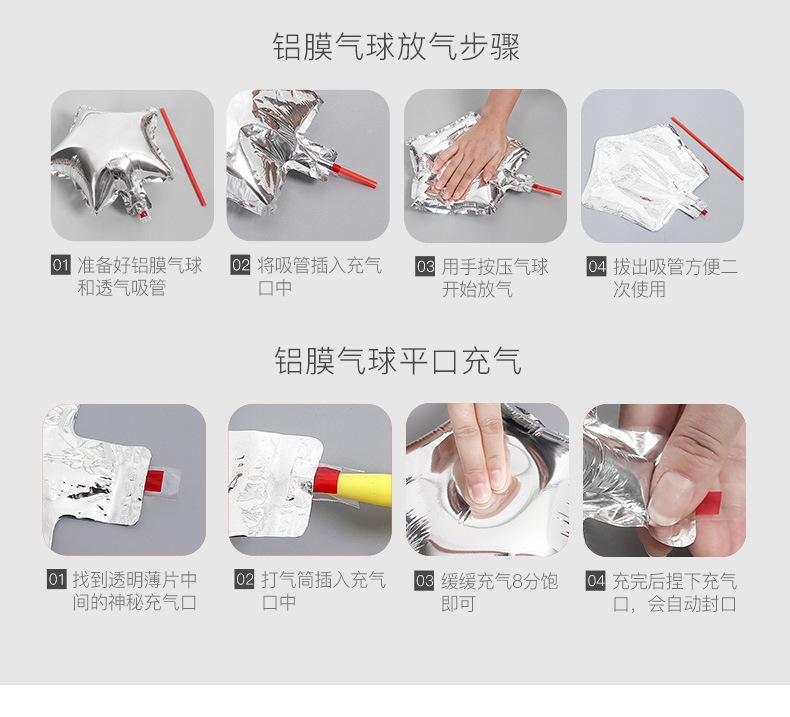 铝膜气球放气步骤

01 准备好铝膜气球和透气吸管

02 将吸管插入充气口中

03 用手按压气球开始放气

04 拔出吸管方便二次使用

铝膜气球平口充气

01 找到透明薄片中间的神秘充气口

02 打气筒插入充气口中

03 缓缓充气8分饱即可

04 充完后捏下充气口，会自动封口