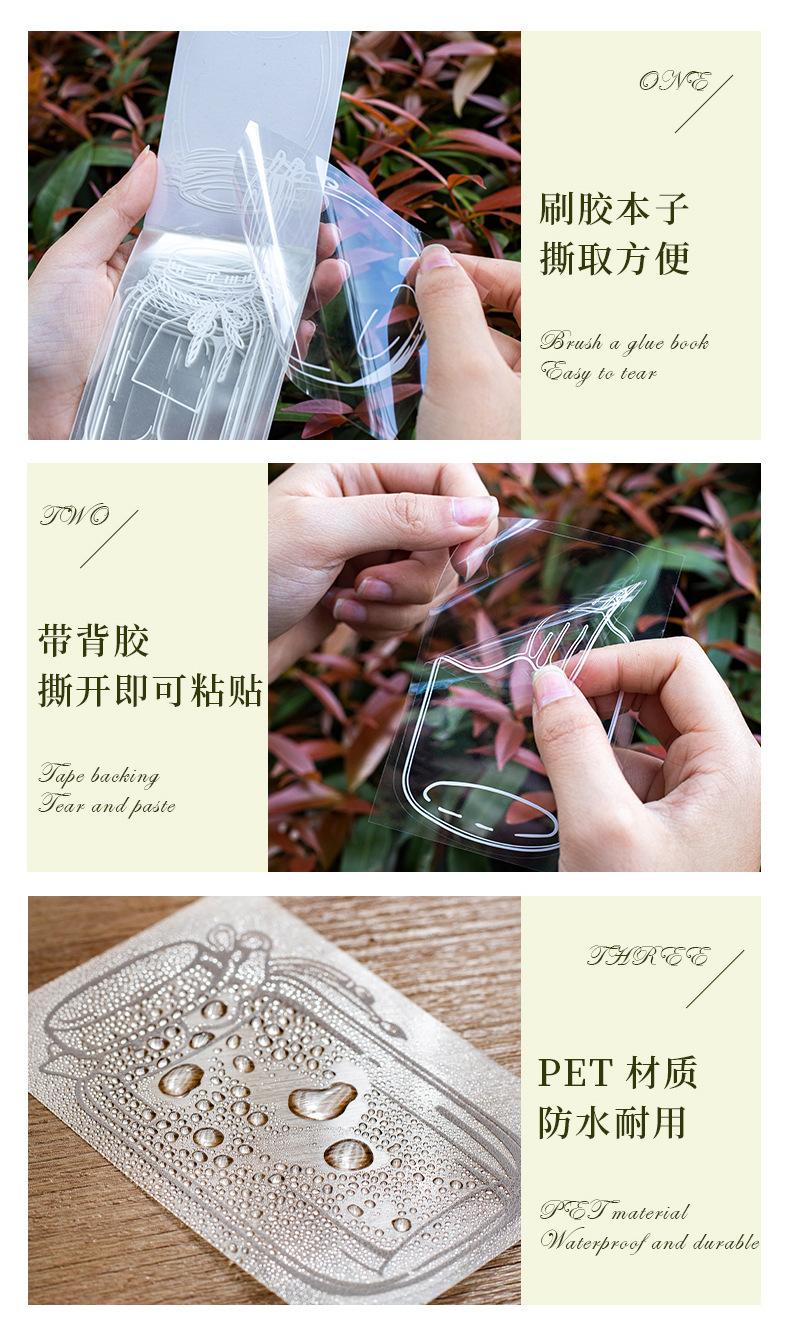 ONE

刷胶本子
撕取方便

Brush a glue book
Easy to tear

TWO

带背胶
撕开即可粘贴

Tape backing
Tear and paste

THREE

PET 材质
防水耐用

PET material
Waterproof and durable