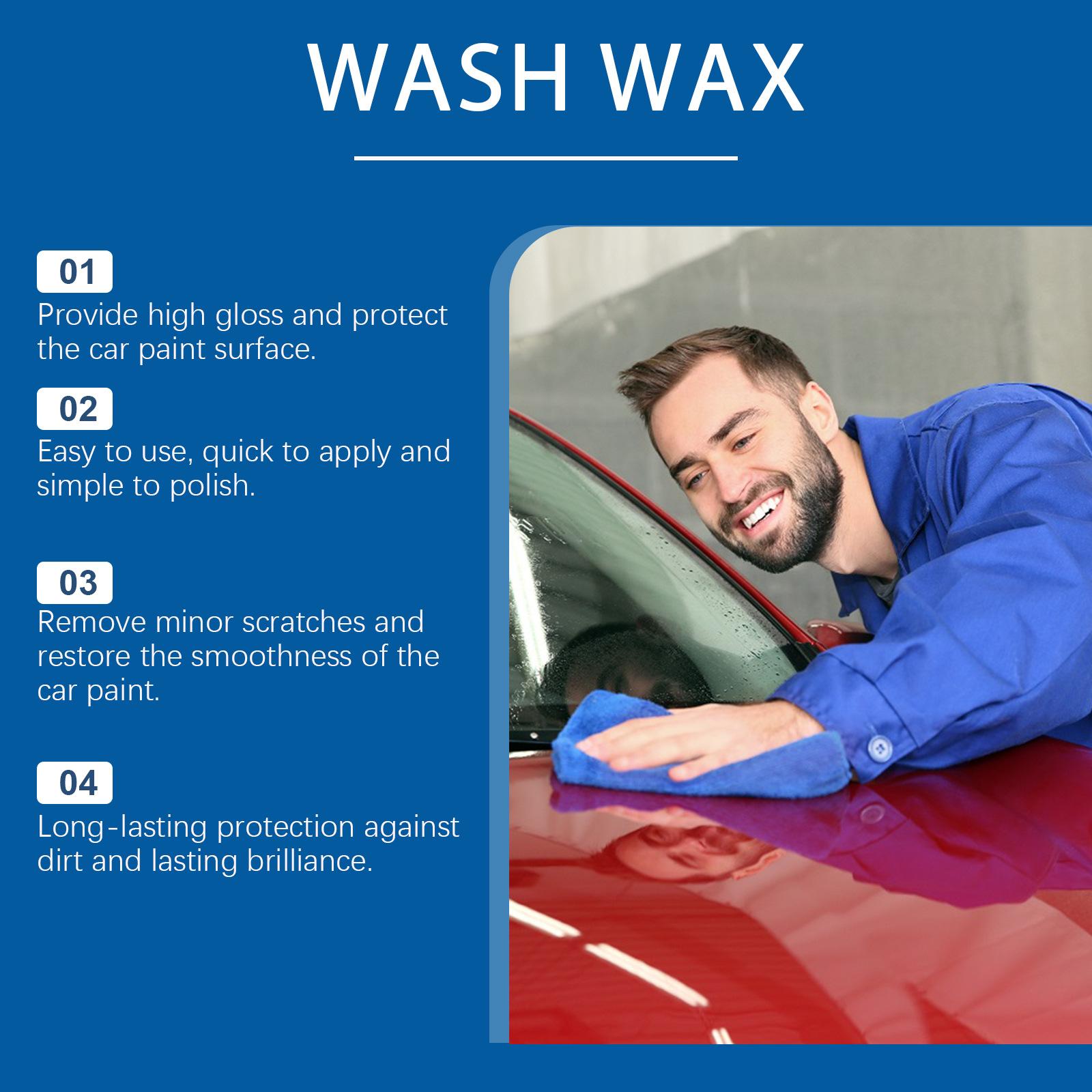 WASH WAX

01
Provide high gloss and protect the car paint surface.

02
Easy to use, quick to apply and simple to polish.

03
Remove minor scratches and restore the smoothness of the car paint.

04
Long-lasting protection against dirt and lasting brilliance.