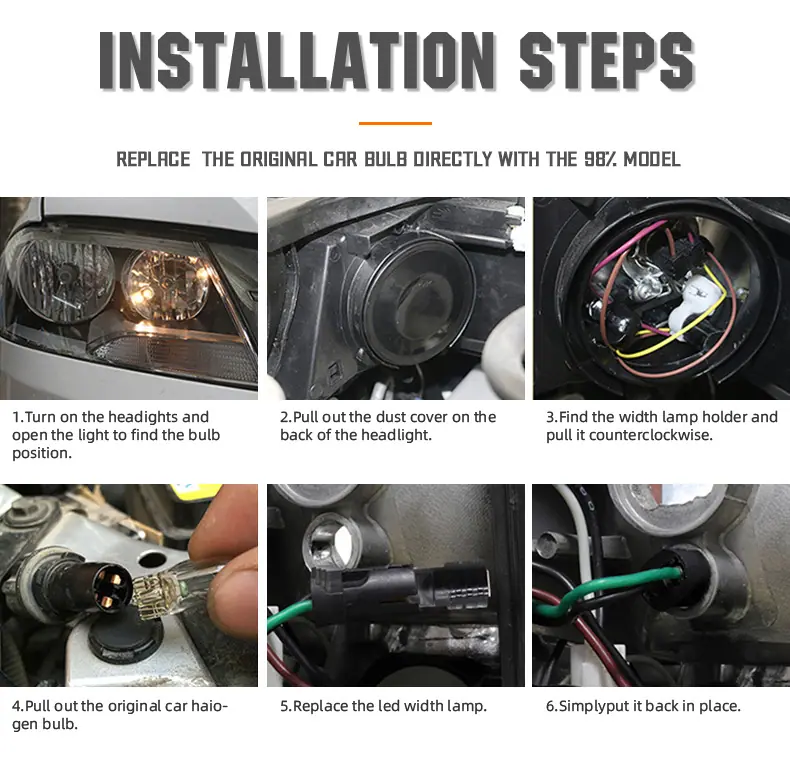 INSTALLATION STEPS

REPLACE THE ORIGINAL CAR BULB DIRECTLY WITH THE 98% MODEL

1.Turn on the headights and open the light to find the bulb position.

2.Pull out the dust cover on the back of the headlight.

3.Find the width lamp holder and pull it counterclockwise.

4.Pull out the original car haiogen bulb.

5.Replace the led width lamp.

6.Simplyput it back in place.