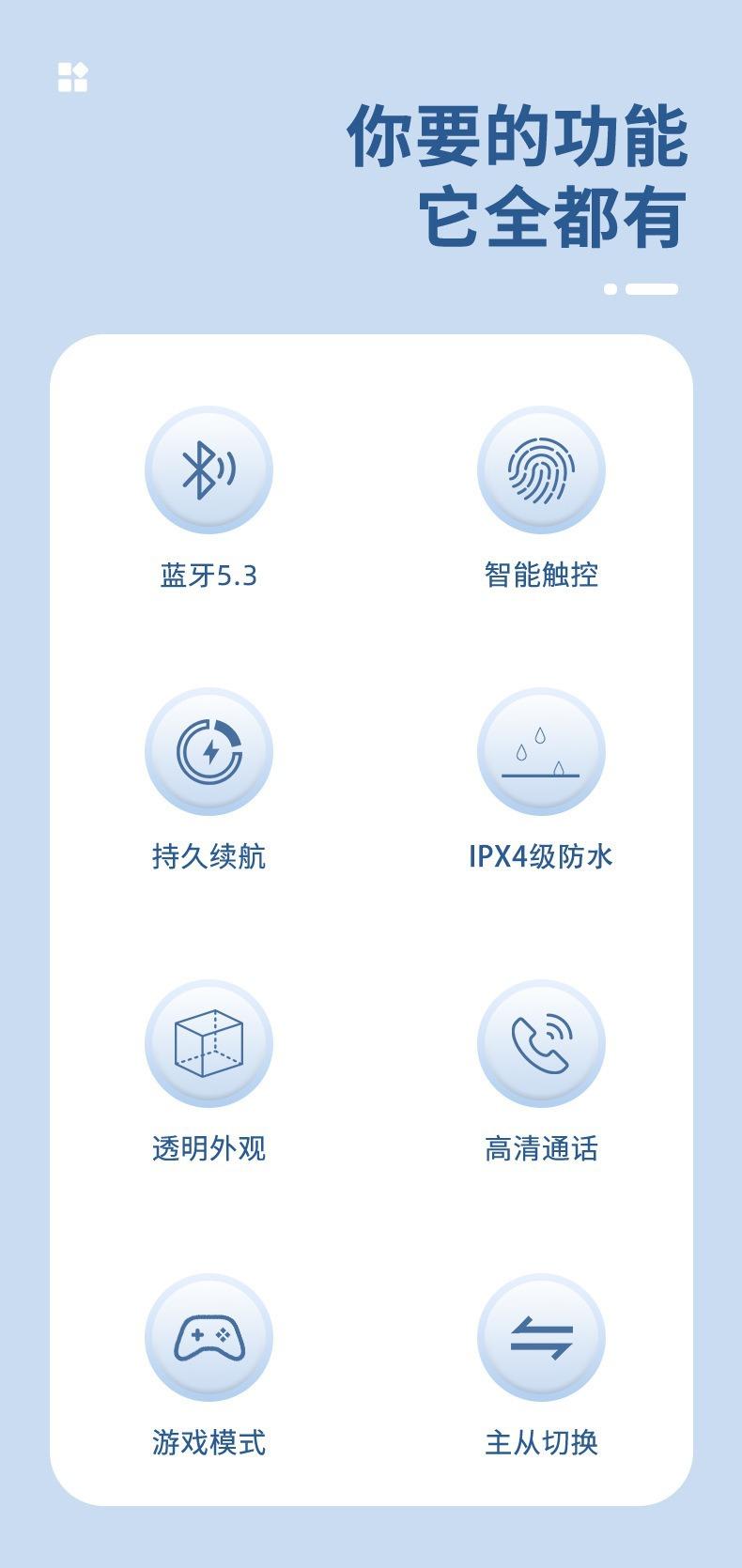 你要的功能
它全都有

蓝牙5.3

智能触控

持久续航

IPX4级防水

透明外观

高清通话

游戏模式

主从切换