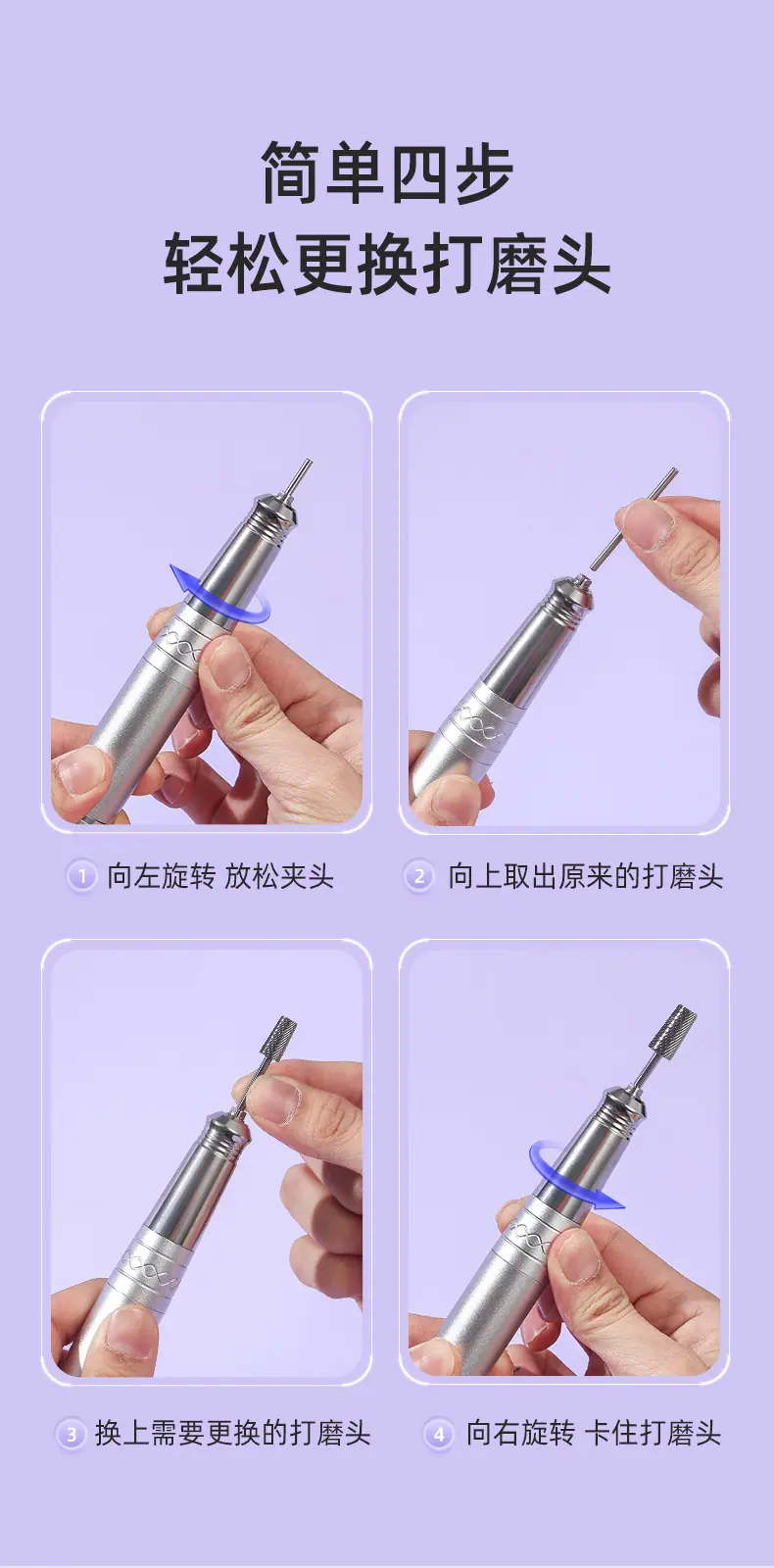 简单四步
轻松更换打磨头

1 向左旋转 放松夹头

2 向上取出原来的打磨头

3 换上需要更换的打磨头

4 向右旋转 卡住打磨头