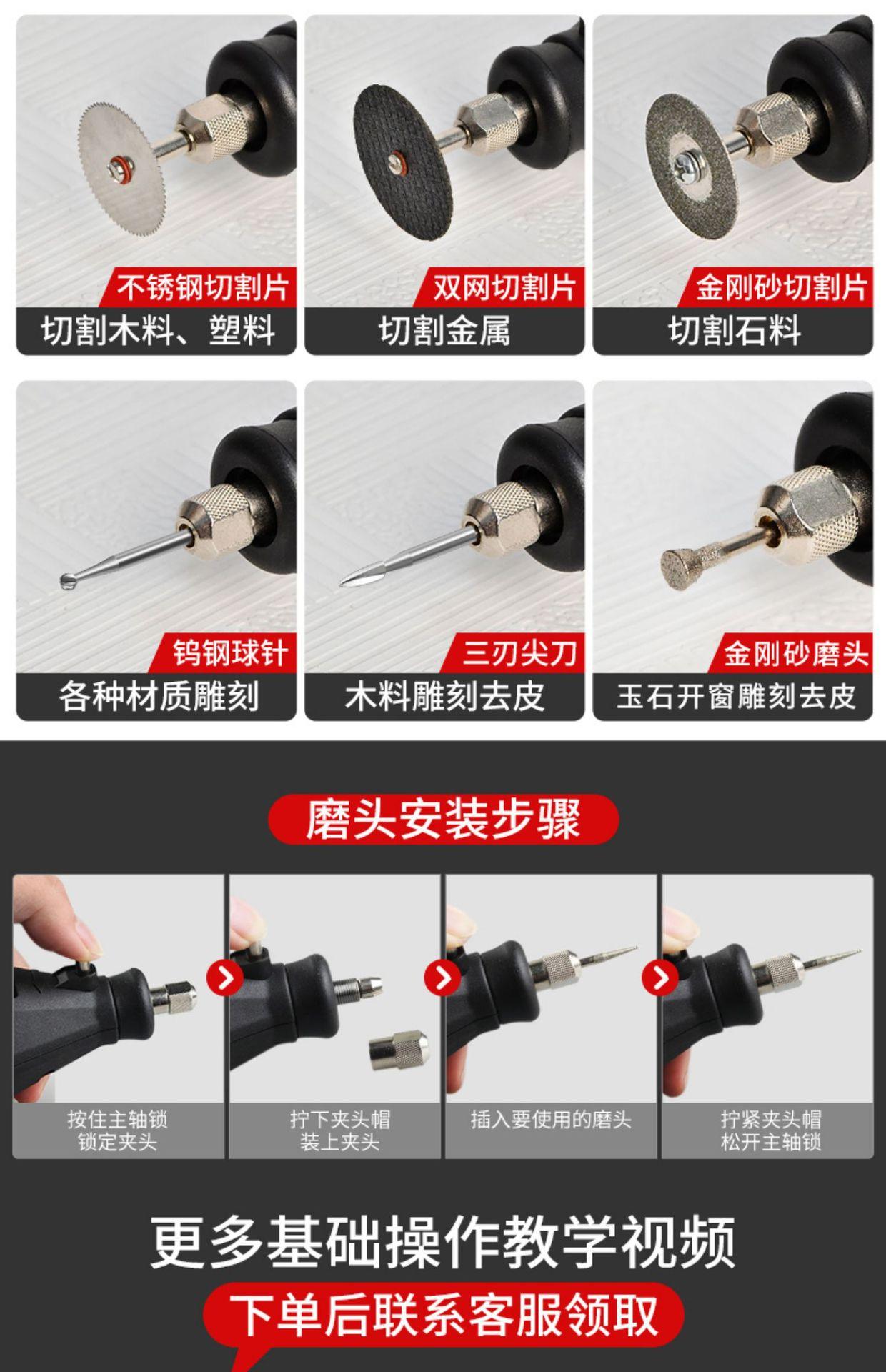 不锈钢切割片
切割木料、塑料

双网切割片
切割金属

金刚砂切割片
切割石料

钨钢球针
各种材质雕刻

三刃尖刀
木料雕刻去皮

金刚砂磨头
玉石开窗雕刻去皮

磨头安装步骤

按住主轴锁
锁定夹头

拧下夹头帽
装上夹头

插入要使用的磨头

拧紧夹头帽
松开主轴锁

更多基础操作教学视频

下单后联系客服领取