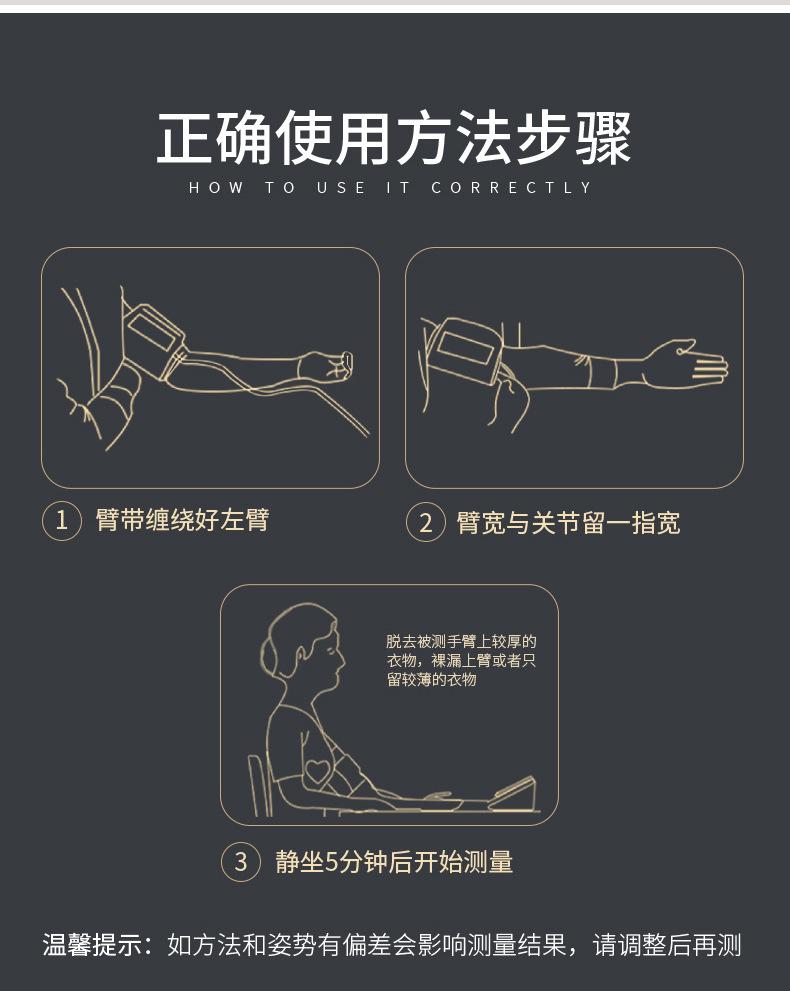 正确使用方法步骤
HOW TO USE IT CORRECTLY

1 臂带缠绕好左臂

2 臂宽与关节留一指宽

脱去被测手臂上较厚的衣物，裸漏上臂或者只留较薄的衣物

3 静坐5分钟后开始测量

温馨提示：如方法和姿势有偏差会影响测量结果，请调整后再测