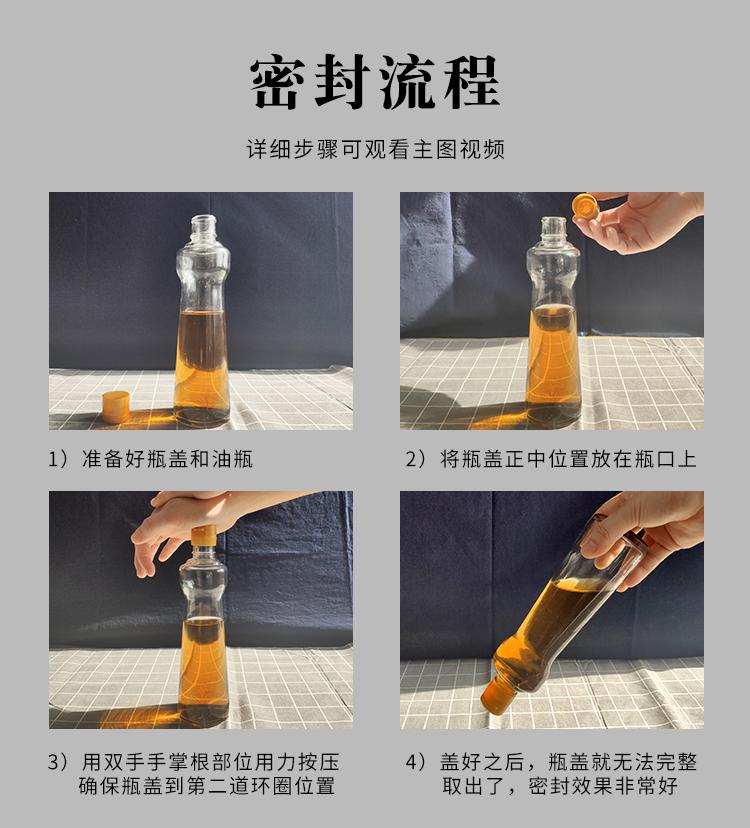 密封流程

详细步骤可观看主图视频

1）准备好瓶盖和油瓶

2）将瓶盖正中位置放在瓶口上

3）用双手手掌根部位用力按压确保瓶盖到第二道环圈位置

4）盖好之后，瓶盖就无法完整取出了，密封效果非常好