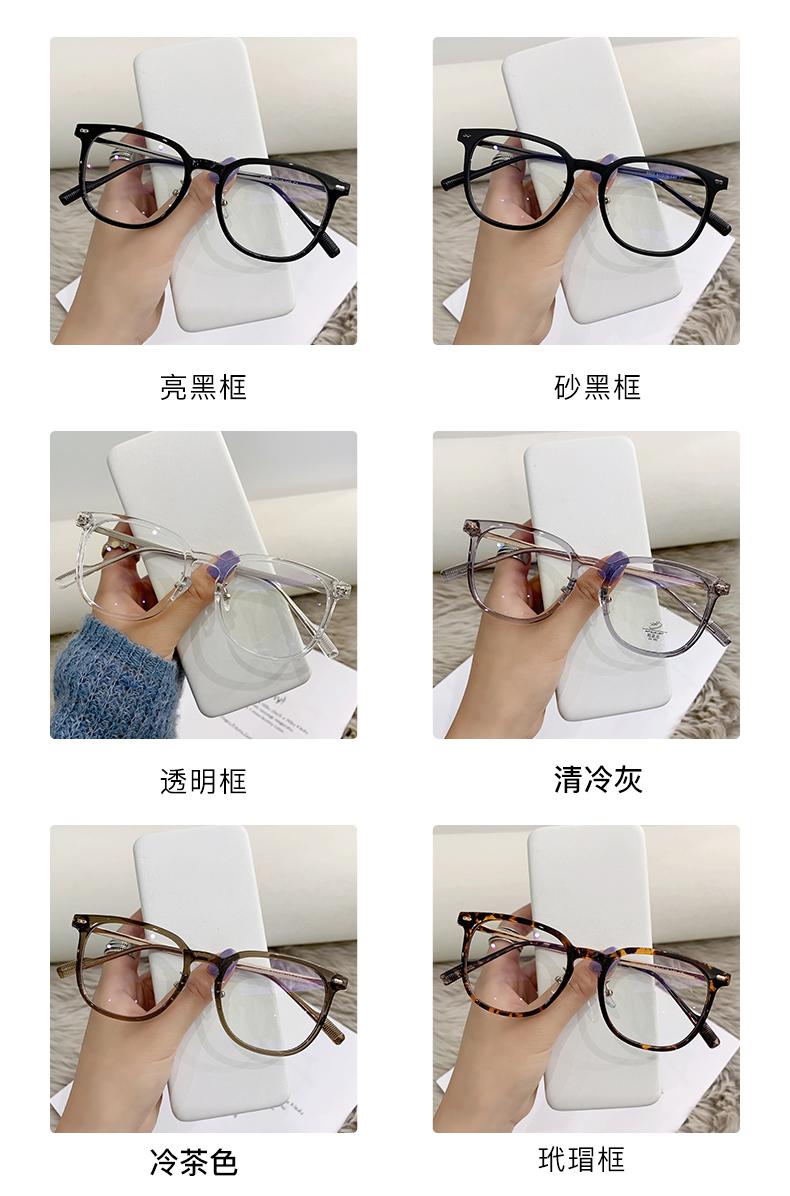 亮黑框

砂黑框

透明框

清冷灰

冷茶色

玳瑁框