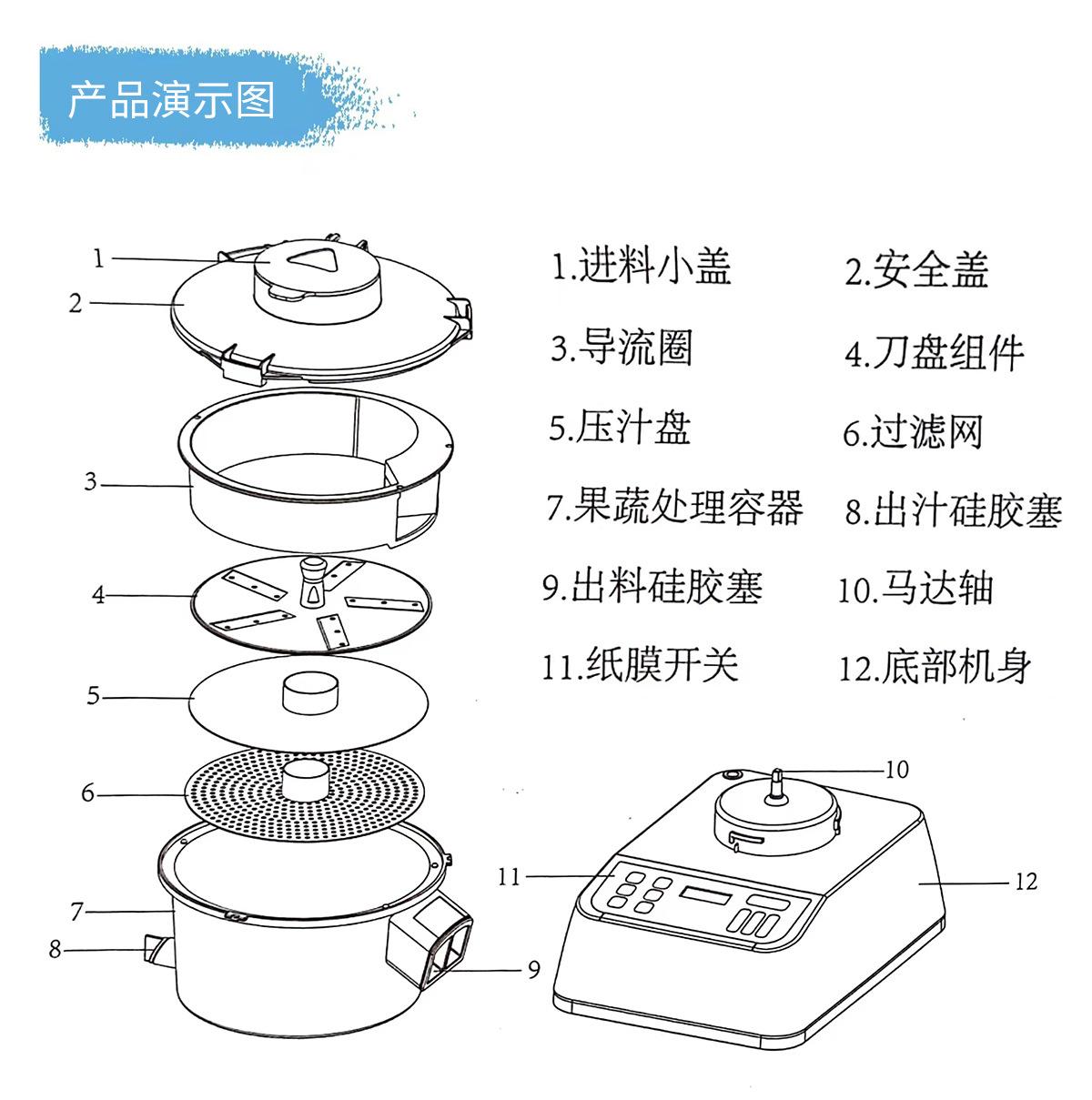 产品演示图

1
2
3
4
5
6
7
8
9
10
11
12

1.进料小盖
2.安全盖
3.导流圈
4.刀盘组件
5.压汁盘
6.过滤网
7.果蔬处理容器
8.出汁硅胶塞
9.出料硅胶塞
10.马达轴
11.纸膜开关
12.底部机身