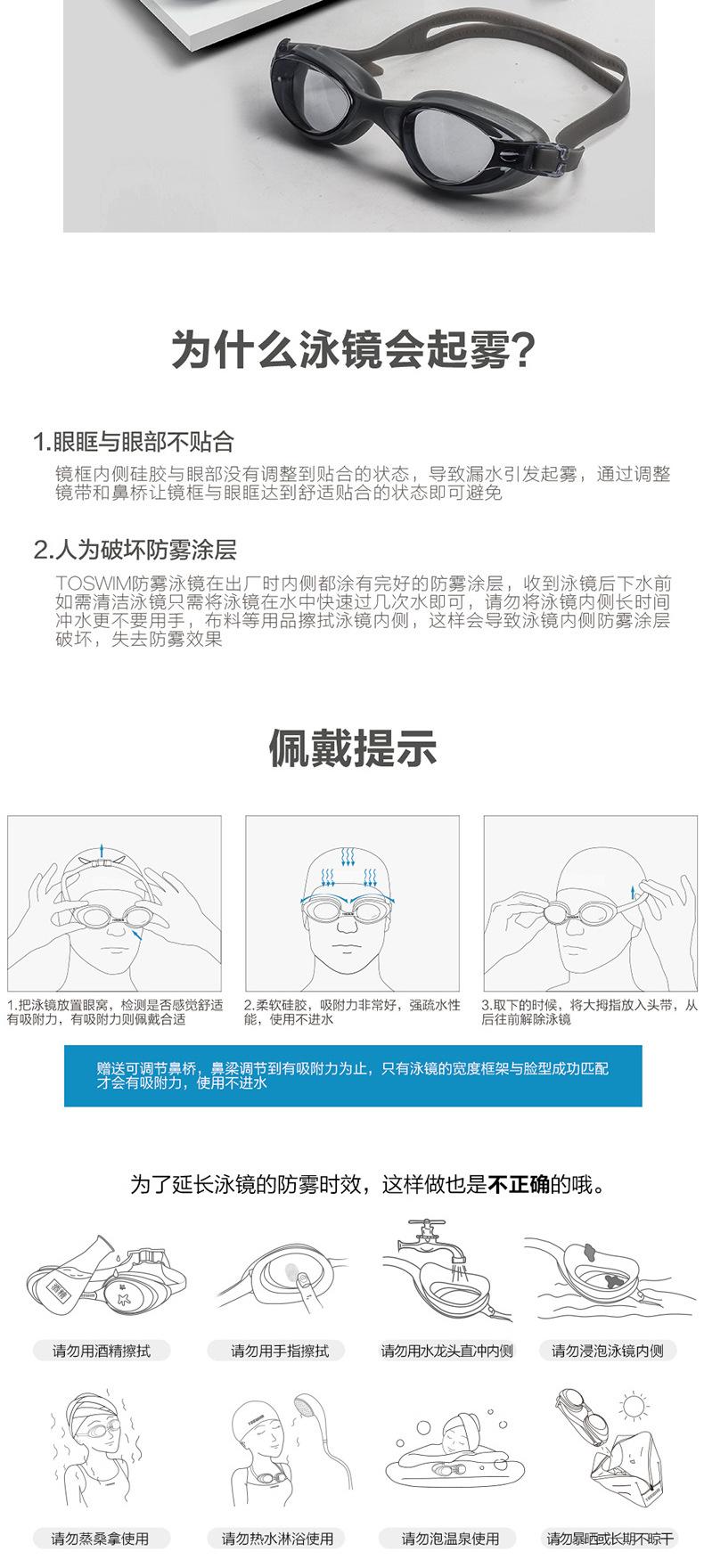 为什么泳镜会起雾?

1.眼眶与眼部不贴合

镜框内侧硅胶与眼部没有调整到贴合的状态，导致漏水引发起雾，通过调整镜带和鼻桥让镜框与眼眶达到舒适贴合的状态即可避免

2.人为破坏防雾涂层

TOSWIM防雾泳镜在出厂时内侧都涂有完好的防雾涂层，收到泳镜后下水前如需清洁泳镜只需将泳镜在水中快速过几次水即可，请勿将泳镜内侧长时间冲水更不要用手，布料等用品擦拭泳镜内侧，这样会导致泳镜内侧防雾涂层破坏，失去防雾效果

佩戴提示

1.把泳镜放置眼窝，检测是否感觉舒适有吸附力，有吸附力则佩戴合适

2.柔软硅胶，吸附力非常好，强疏水性能，使用不进水

3.取下的时候，将大拇指放入头带，从后往前解除泳镜

赠送可调节鼻桥，鼻梁调节到有吸附力为止，只有泳镜的宽度框架与脸型成功匹配才会有吸附力，使用不进水

为了延长泳镜的防雾时效，这样做也是不正确的哦。

酒精

请勿用酒精擦拭

请勿用手指擦拭

请勿用水龙头直冲内侧

请勿浸泡泳镜内侧

请勿蒸桑拿使用

请勿热水淋浴使用

请勿泡温泉使用

请勿暴晒或长期不晾干