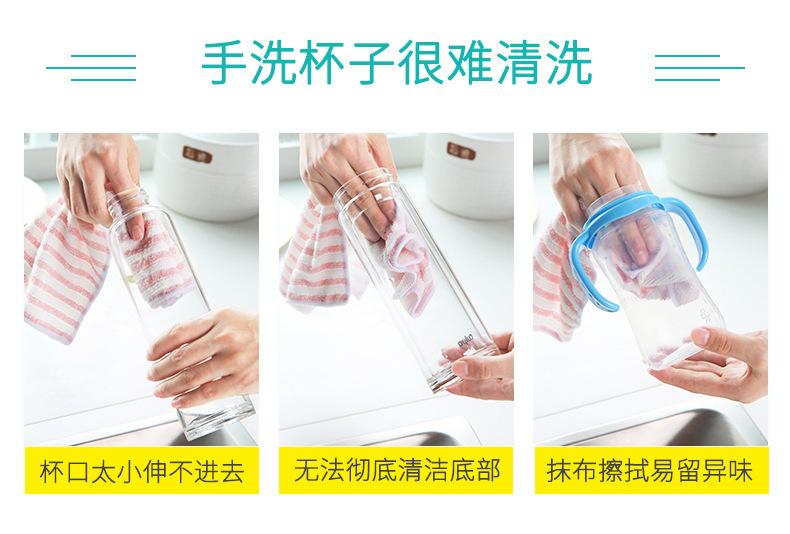 手洗杯子很难清洗

杯口太小伸不进去

无法彻底清洁底部

抹布擦拭易留异味