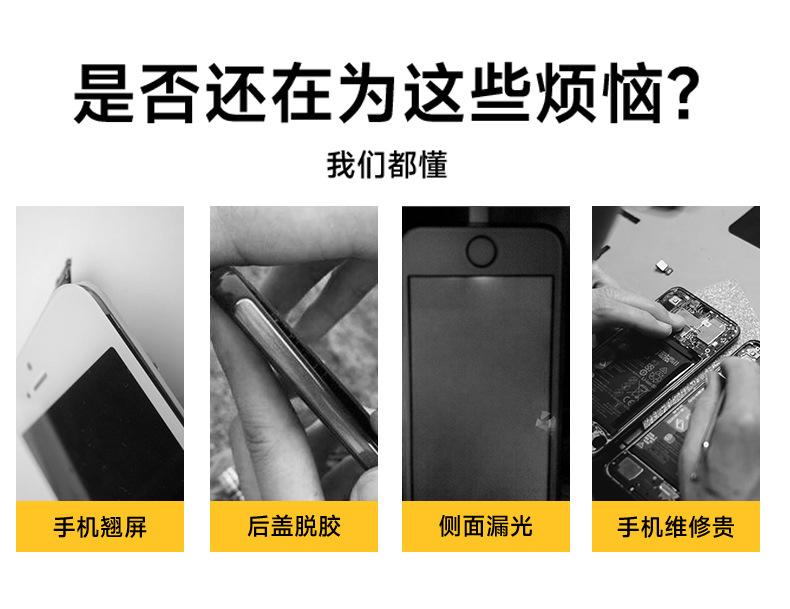 是否还在为这些烦恼?

我们都懂

手机翘屏

后盖脱胶

侧面漏光

手机维修贵