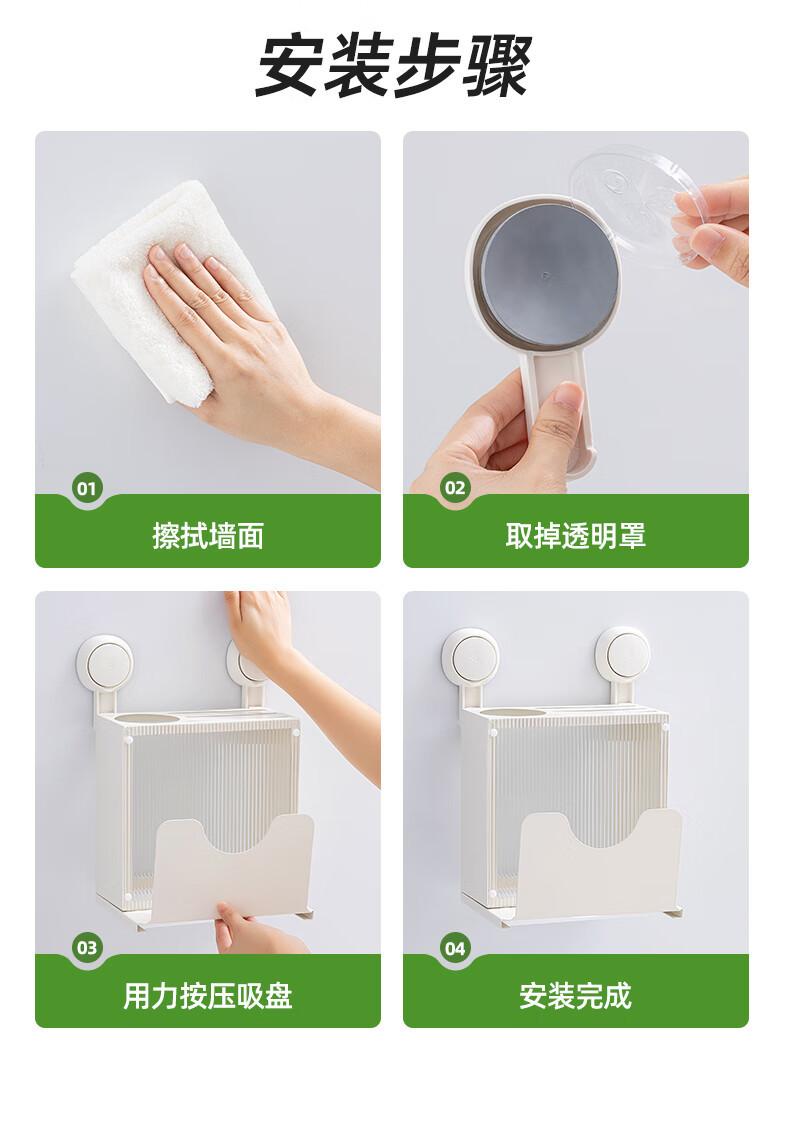 安装步骤

01
擦拭墙面

02
取掉透明罩

03
用力按压吸盘

04
安装完成