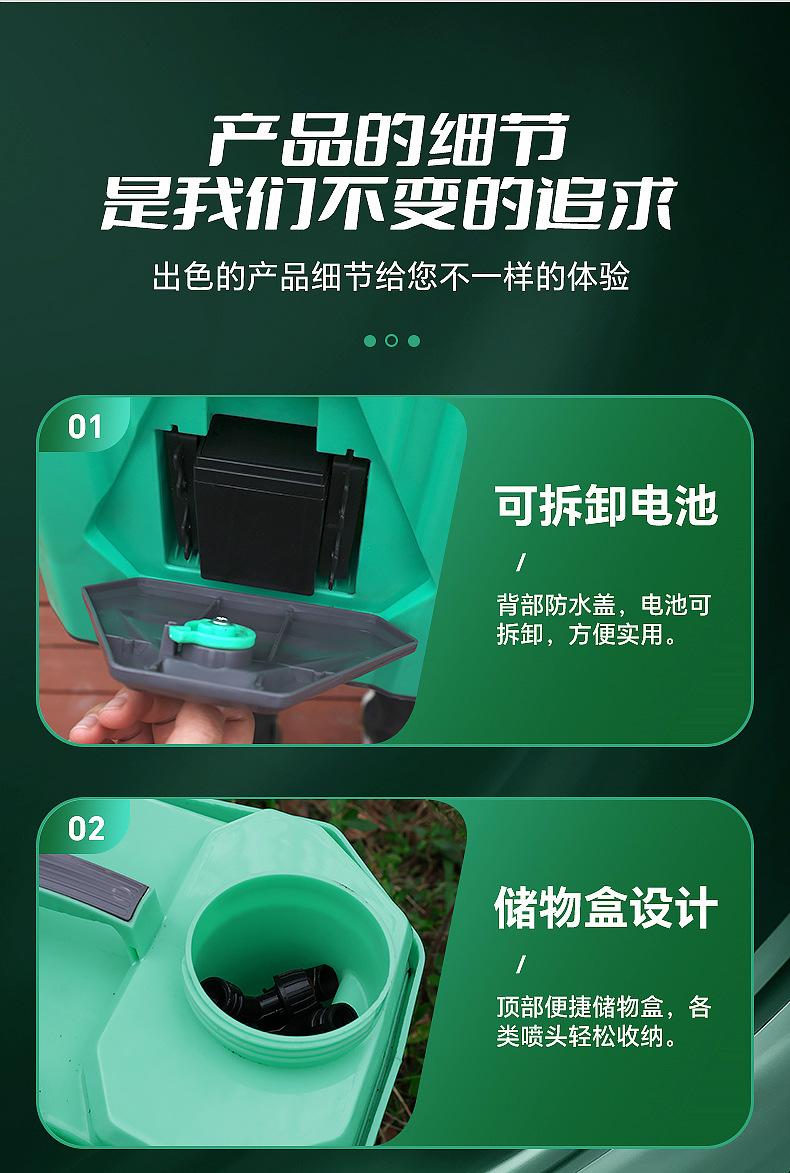 产品的细节
是我们不变的追求

出色的产品细节给您不一样的体验

01

可拆卸电池

/

背部防水盖，电池可拆卸，方便实用。

02

储物盒设计

/

顶部便捷储物盒，各类喷头轻松收纳。