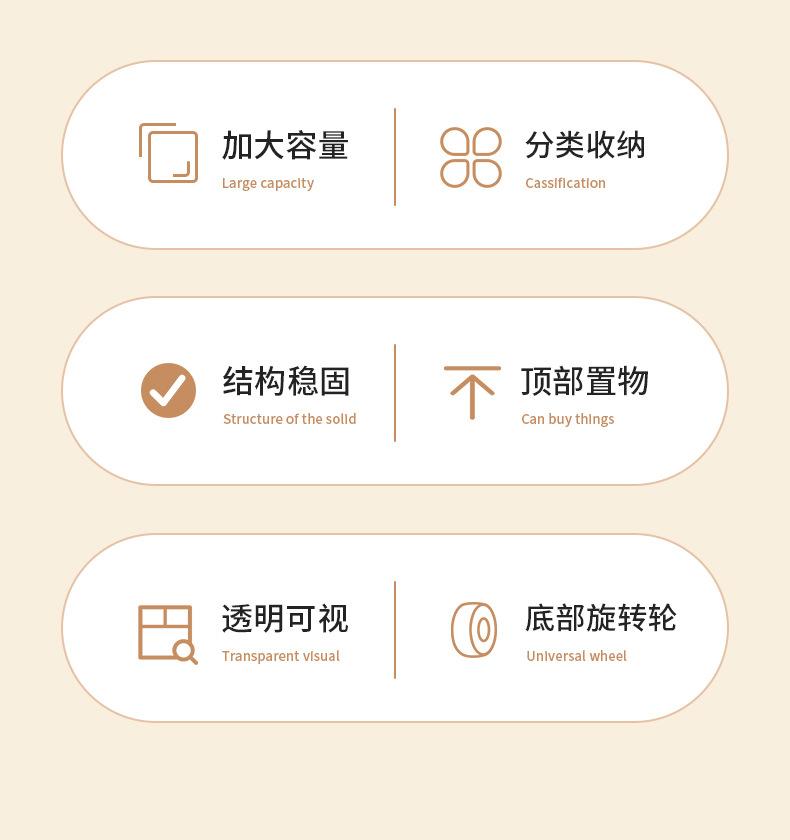 加大容量
Large capacity

分类收纳
Cassification

结构稳固
Structure of the solid

顶部置物
Can buy things

透明可视
Transparent visual

底部旋转轮
Universal wheel