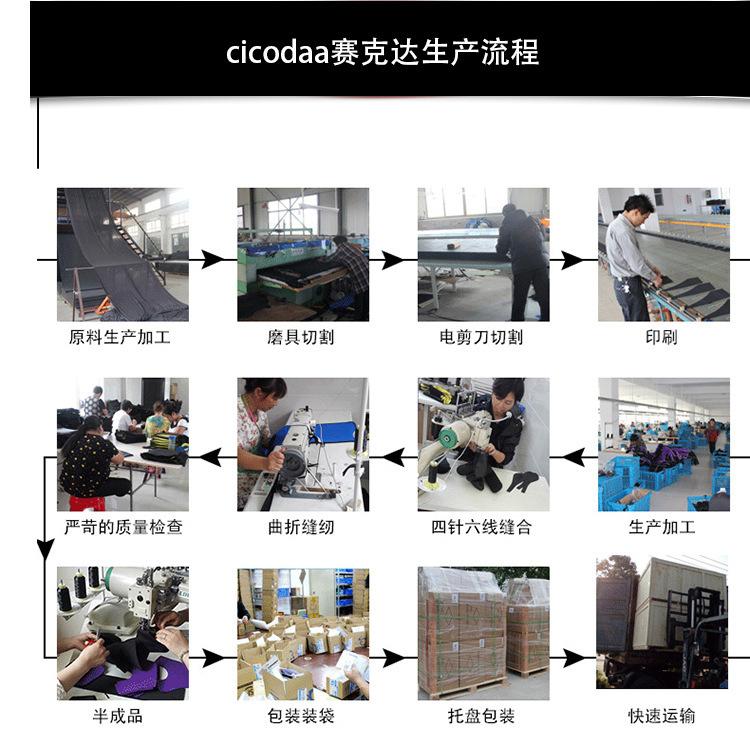 cicodaa赛克达生产流程

原料生产加工

磨具切割

电剪刀切割

印刷

严苛的质量检查

曲折缝纫

四针六线缝合

生产加工

半成品

包装装袋

托盘包装

快速运输