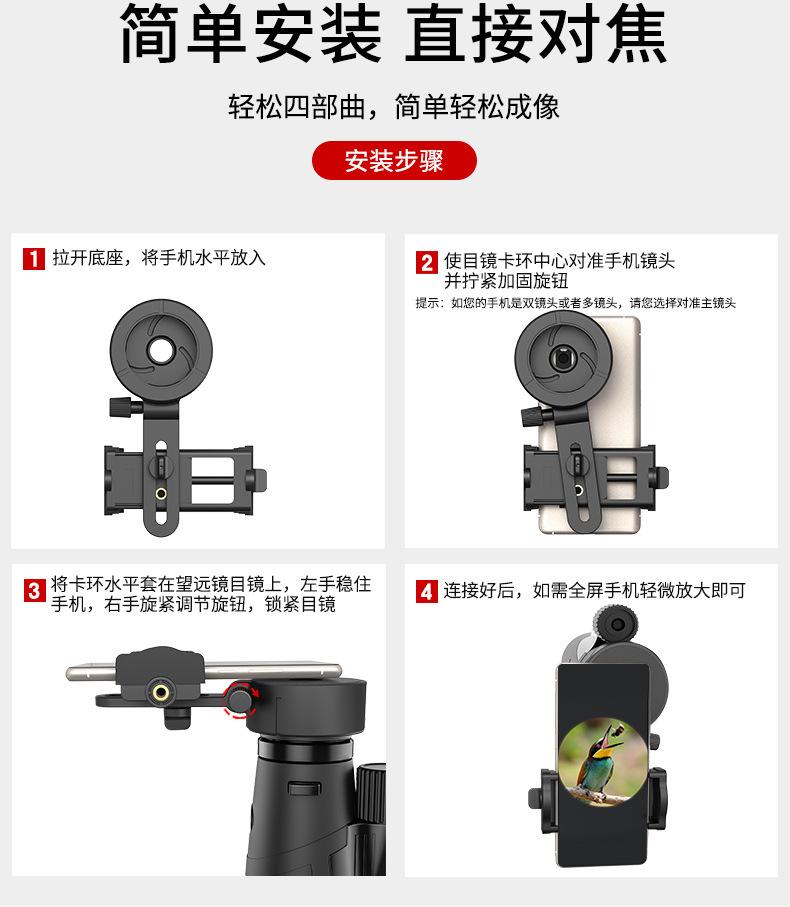 简单安装 直接对焦

轻松四部曲，简单轻松成像

安装步骤

1 拉开底座，将手机水平放入

2 使目镜卡环中心对准手机镜头并拧紧加固旋钮

提示：如您的手机是双镜头或者多镜头，请您选择对准主镜头

3 将卡环水平套在望远镜目镜上，左手稳住手机，右手旋紧调节旋钮，锁紧目镜

4 连接好后，如需全屏手机轻微放大即可