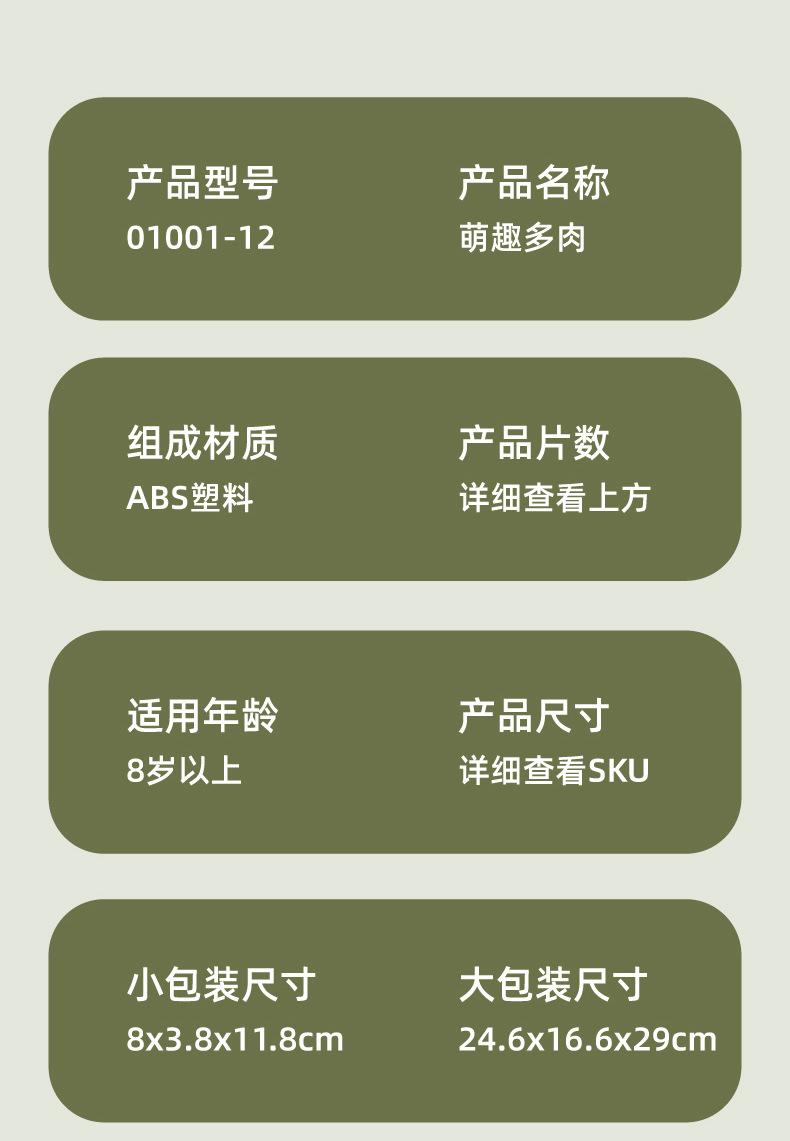 产品型号
01001-12

产品名称
萌趣多肉

组成材质
ABS塑料

产品片数
详细查看上方

适用年龄
8岁以上

产品尺寸
详细查看SKU

小包装尺寸
8x3.8x11.8cm

大包装尺寸
24.6x16.6x29cm