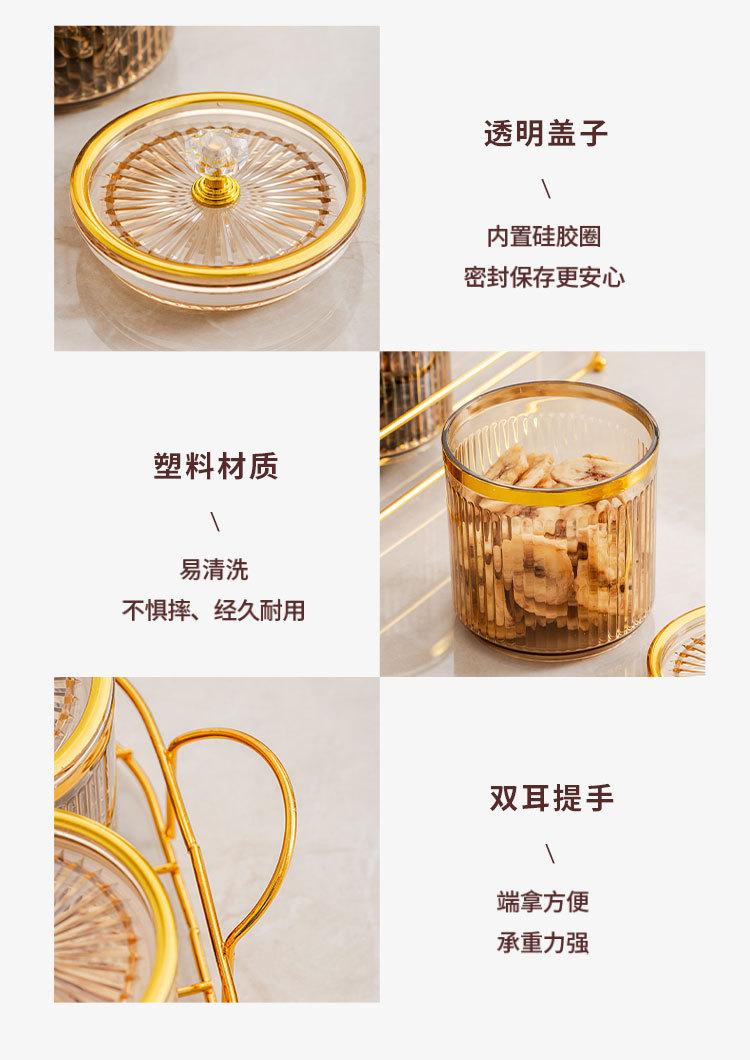 透明盖子

\

内置硅胶圈

密封保存更安心

塑料材质

\

易清洗

不惧摔、经久耐用

双耳提手

\

端拿方便

承重力强