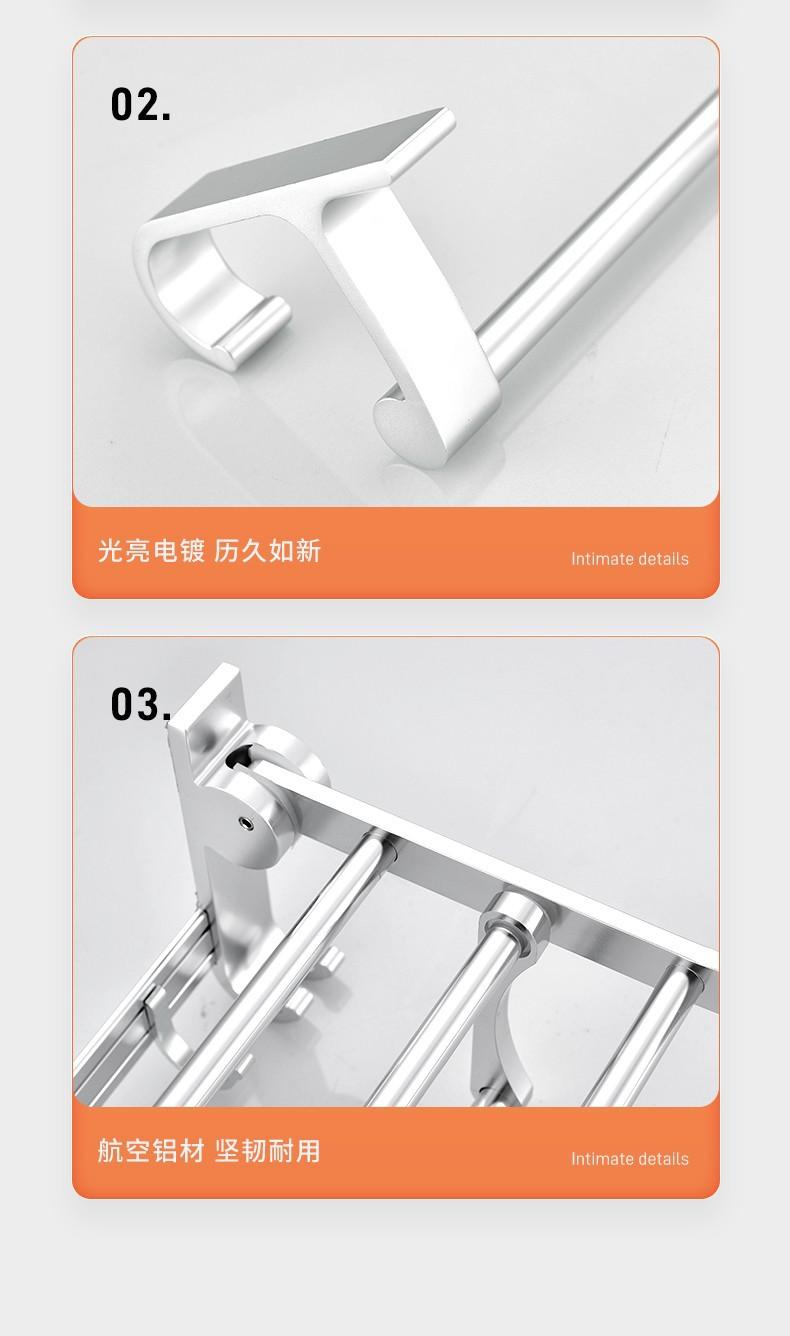 02.

光亮电镀 历久如新

Intimate details

03.

航空铝材 坚韧耐用

Intimate details